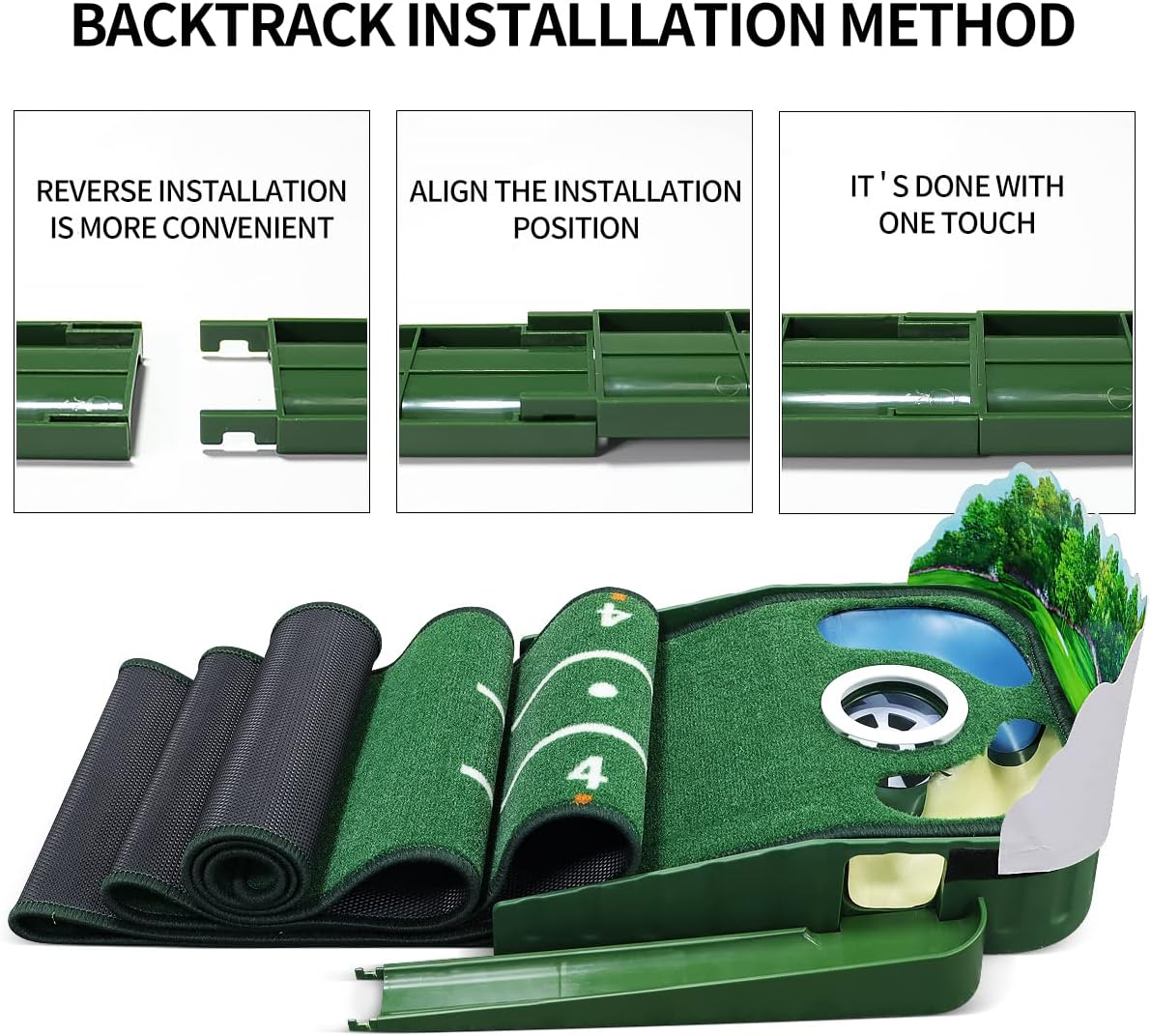 BACKTRACK INSTALLLATION METHOD

REVERSE INSTALLATION IS MORE CONVENIENT

ALIGN THE INSTALLATION POSITION

IT ' S DONE WITH ONE TOUCH

4

4