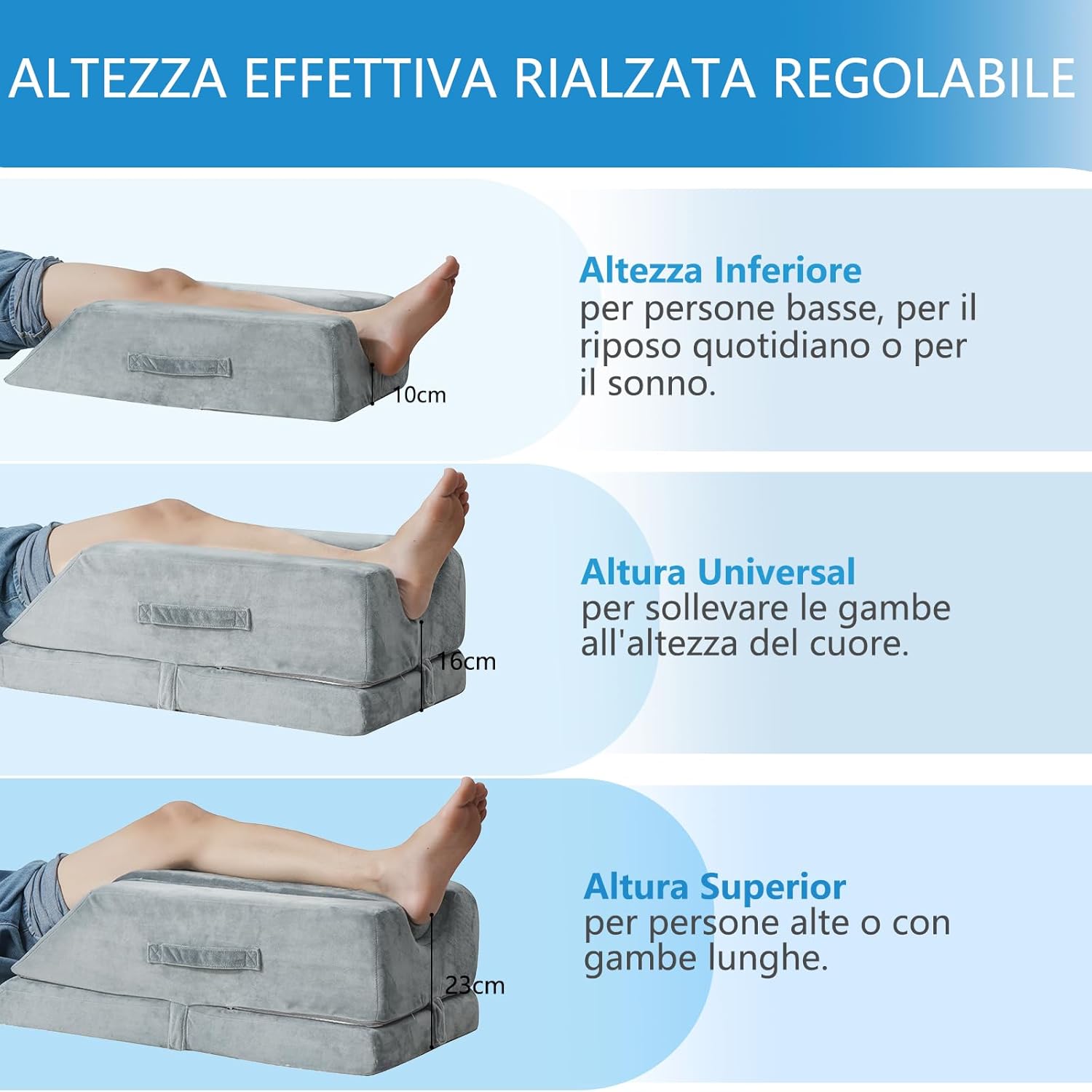 ALTEZZA EFFETTIVA RIALZATA REGOLABILE

10cm

Altezza Inferiore
per persone basse, per il riposo quotidiano o per il sonno.

16cm

Altura Universal
per sollevare le gambe all'altezza del cuore.

23cm

Altura Superior
per persone alte o con gambe lunghe.