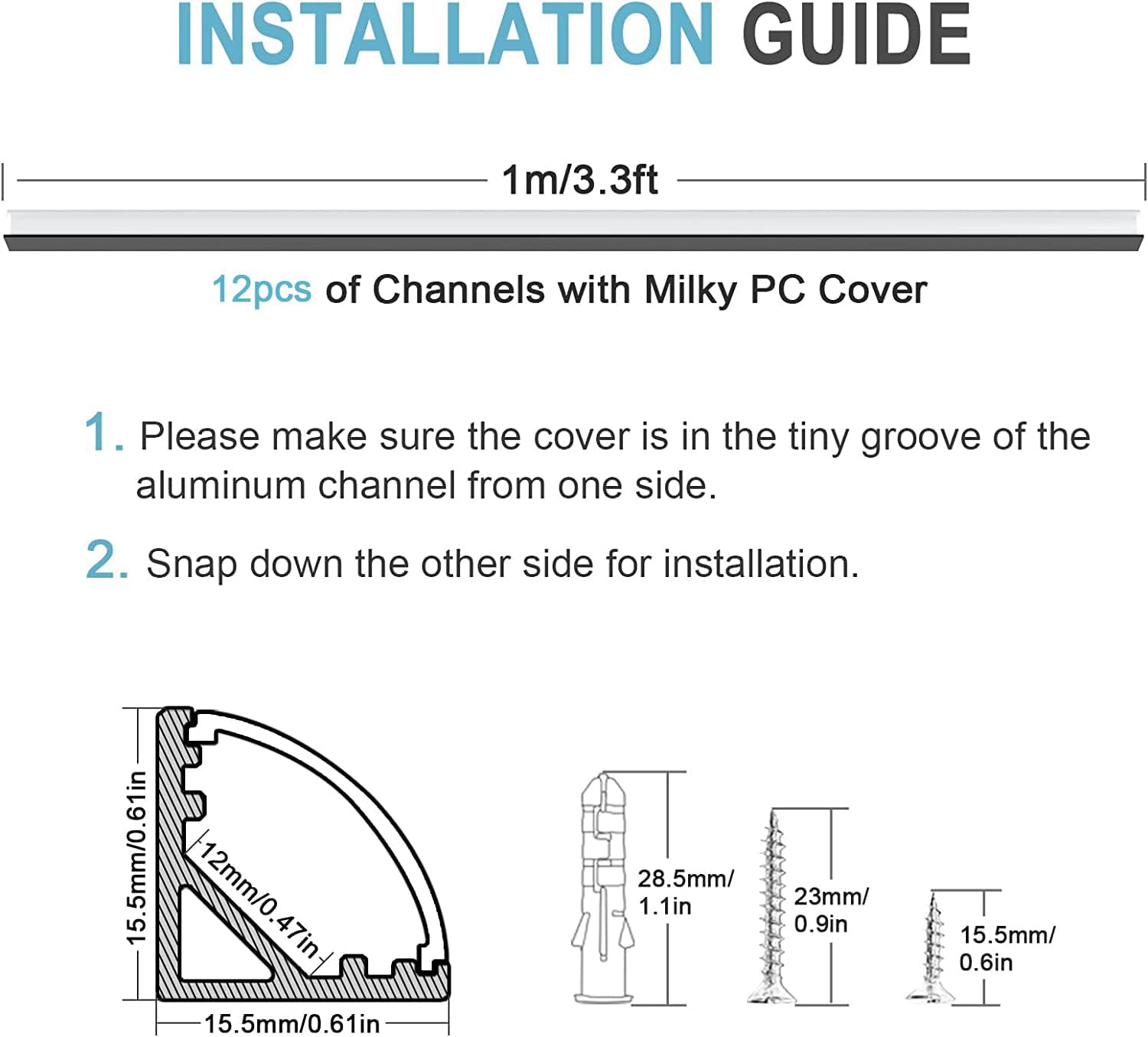 INSTALLATION GUIDE

1m/3.3ft

12pcs of Channels with Milky PC Cover

1. Please make sure the cover is in the tiny groove of the aluminum channel from one side.

2. Snap down the other side for installation.

15.5mm/0.61in

12mm/0.47in

15.5mm/0.61in

28.5mm/ 1.1in

23mm/ 0.9in

15.5mm/ 0.6in