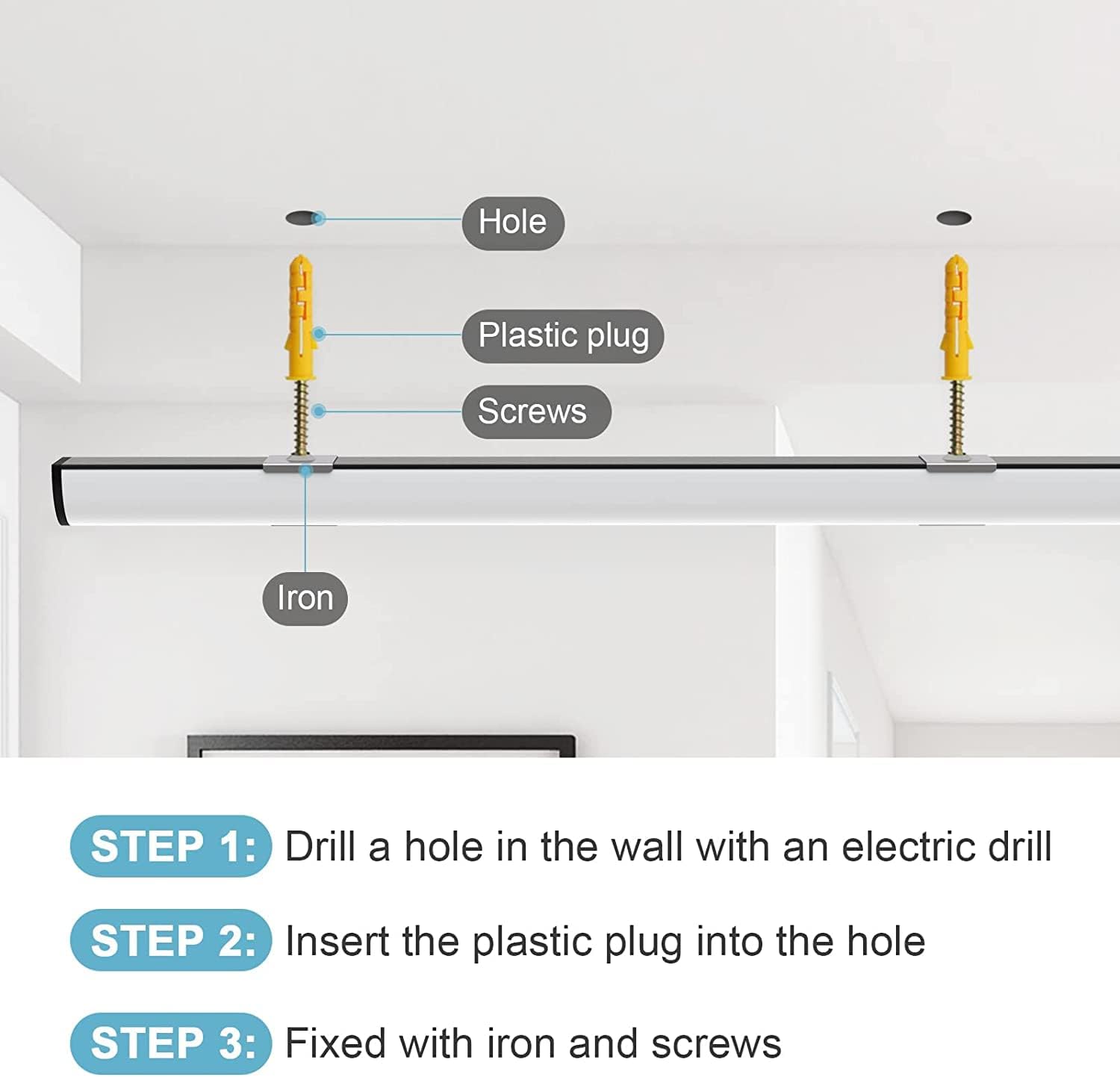 Hole

Plastic plug

Screws

Iron

STEP 1: Drill a hole in the wall with an electric drill

STEP 2: Insert the plastic plug into the hole

STEP 3: Fixed with iron and screws