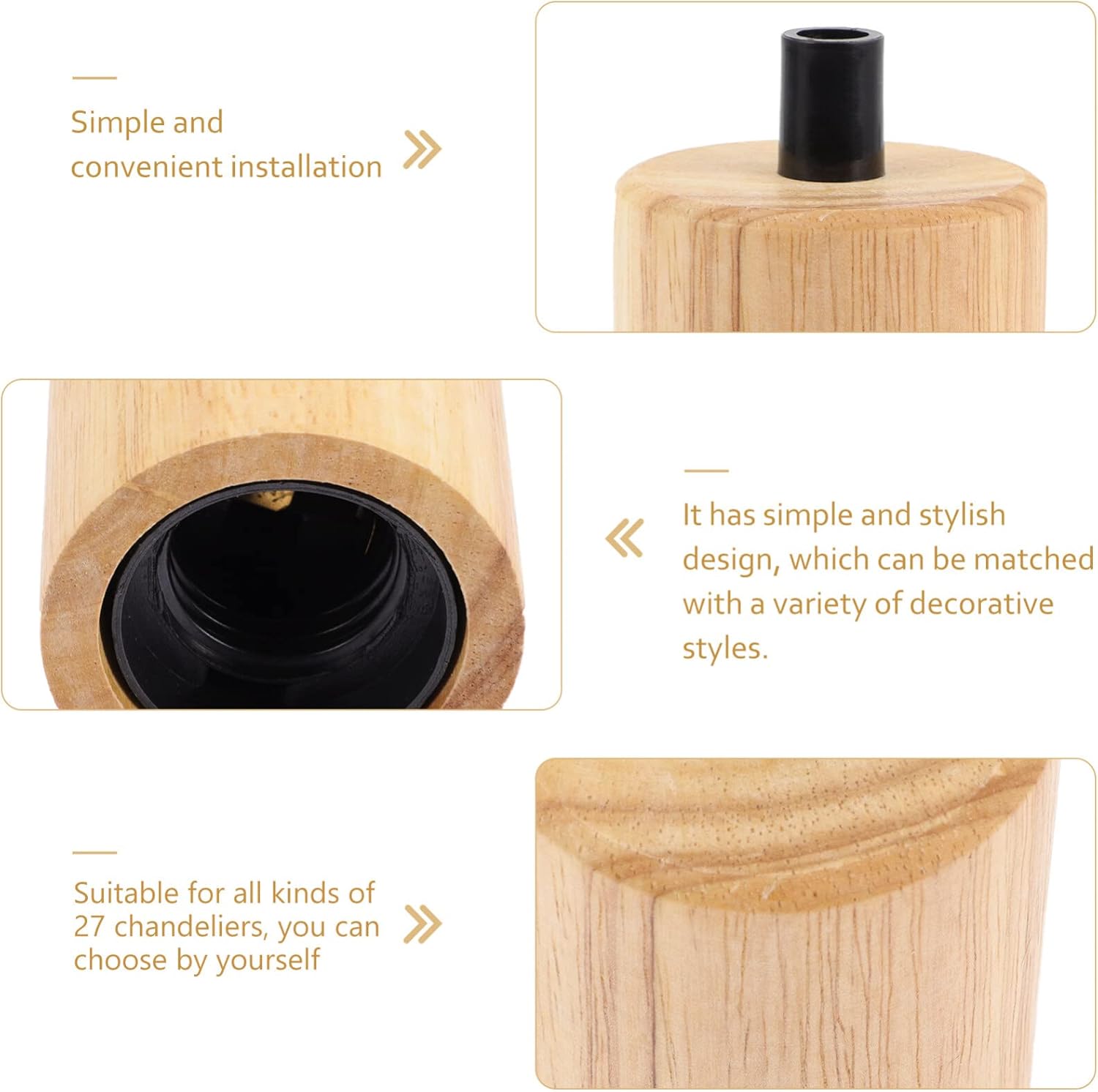 Simple and convenient installation

It has simple and stylish design, which can be matched with a variety of decorative styles.

Suitable for all kinds of 27 chandeliers, you can choose by yourself