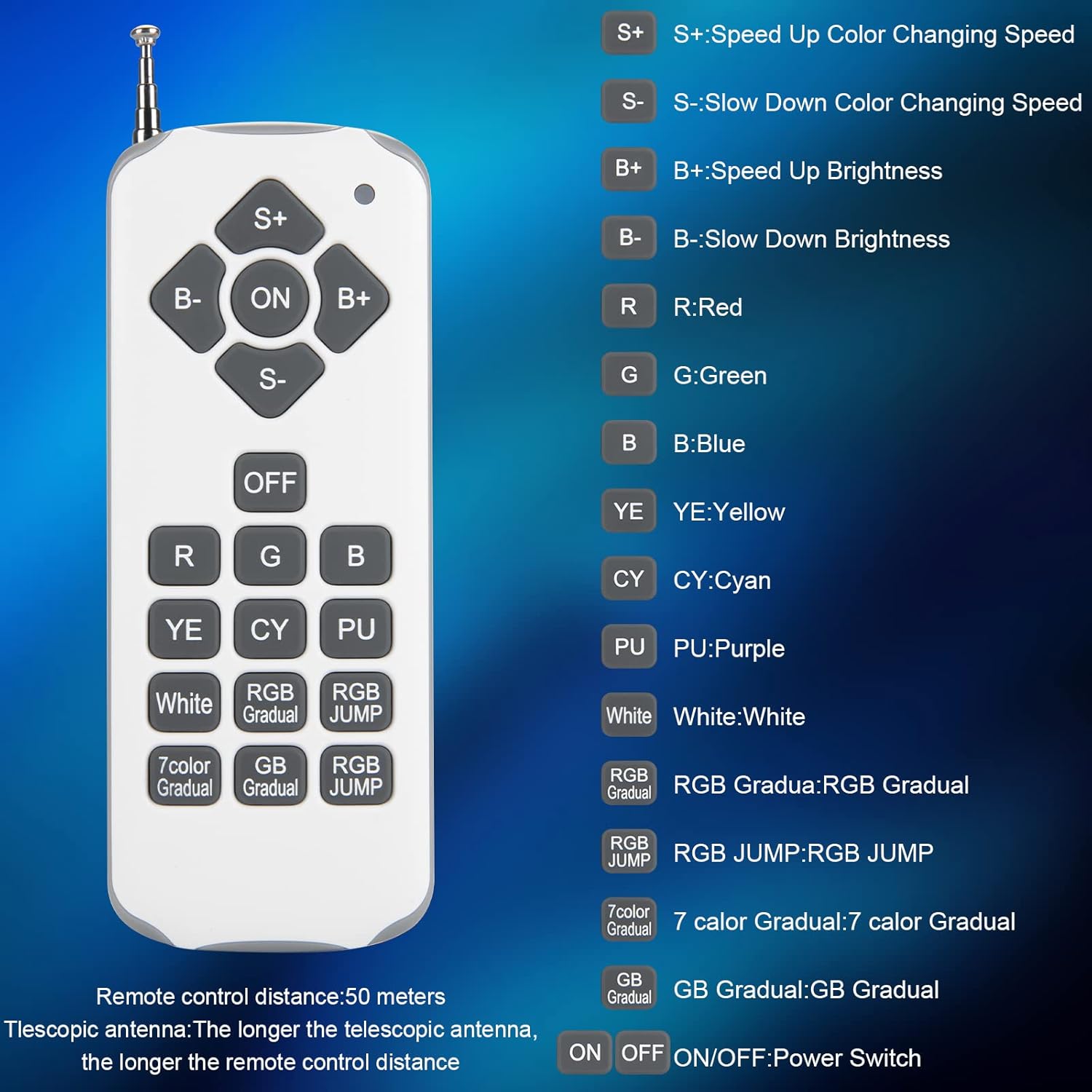 S+
B-
ON
B+
S-
OFF
R G B
YE CY PU
White
RGB Gradual
RGB JUMP
7color Gradual
GB Gradual
RGB JUMP

Remote control distance:50 meters
Tlescopic antenna:The longer the telescopic antenna, the longer the remote control distance

S+ S+:Speed Up Color Changing Speed
S- S-:Slow Down Color Changing Speed
B+ B+:Speed Up Brightness
B- B-:Slow Down Brightness
R R:Red
G G:Green
B B:Blue
YE YE:Yellow
CY CY:Cyan
PU PU:Purple
White White:White
RGB Gradual RGB Gradua:RGB Gradual
RGB JUMP RGB JUMP:RGB JUMP
7color Gradual 7 calor Gradual:7 calor Gradual
GB Gradual GB Gradual:GB Gradual
ON OFF ON/OFF:Power Switch