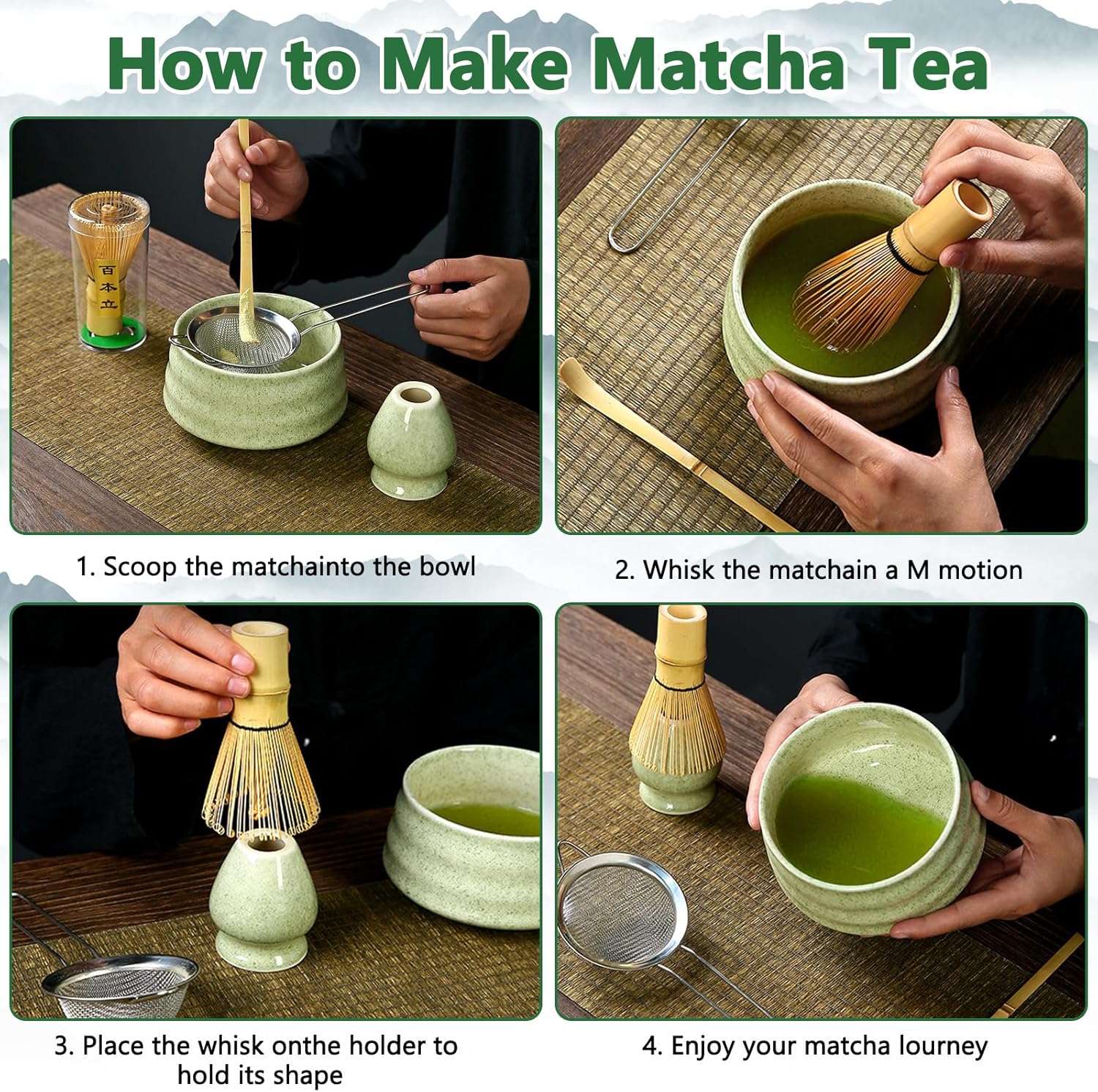 How to Make Matcha Tea

百本立

1. Scoop the matchainto the bowl

2. Whisk the matchain a M motion

3. Place the whisk onthe holder to hold its shape

4. Enjoy your matcha lourney