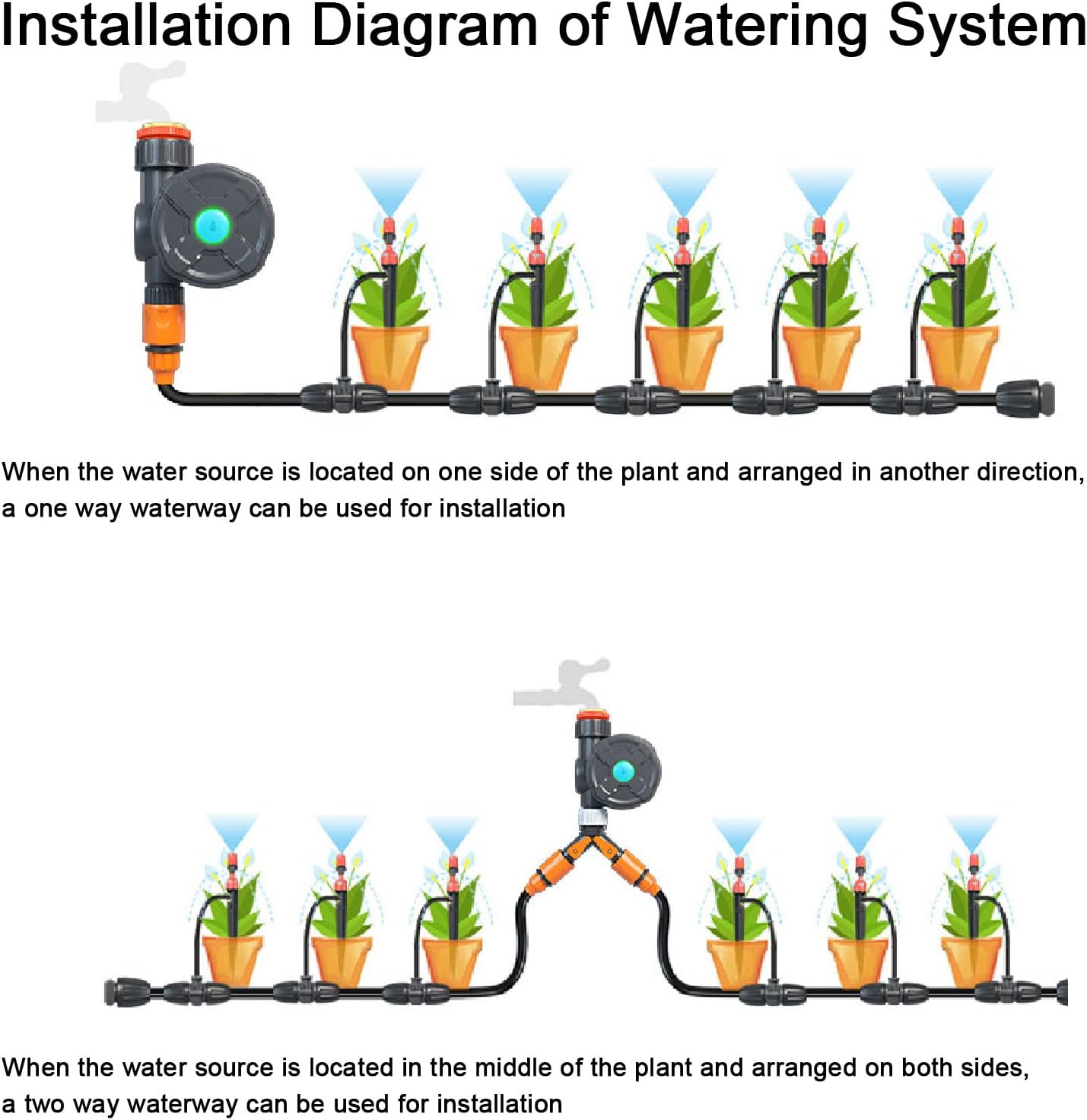 Installation Diagram of Watering System

When the water source is located on one side of the plant and arranged in another direction, a one way waterway can be used for installation

When the water source is located in the middle of the plant and arranged on both sides, a two way waterway can be used for installation