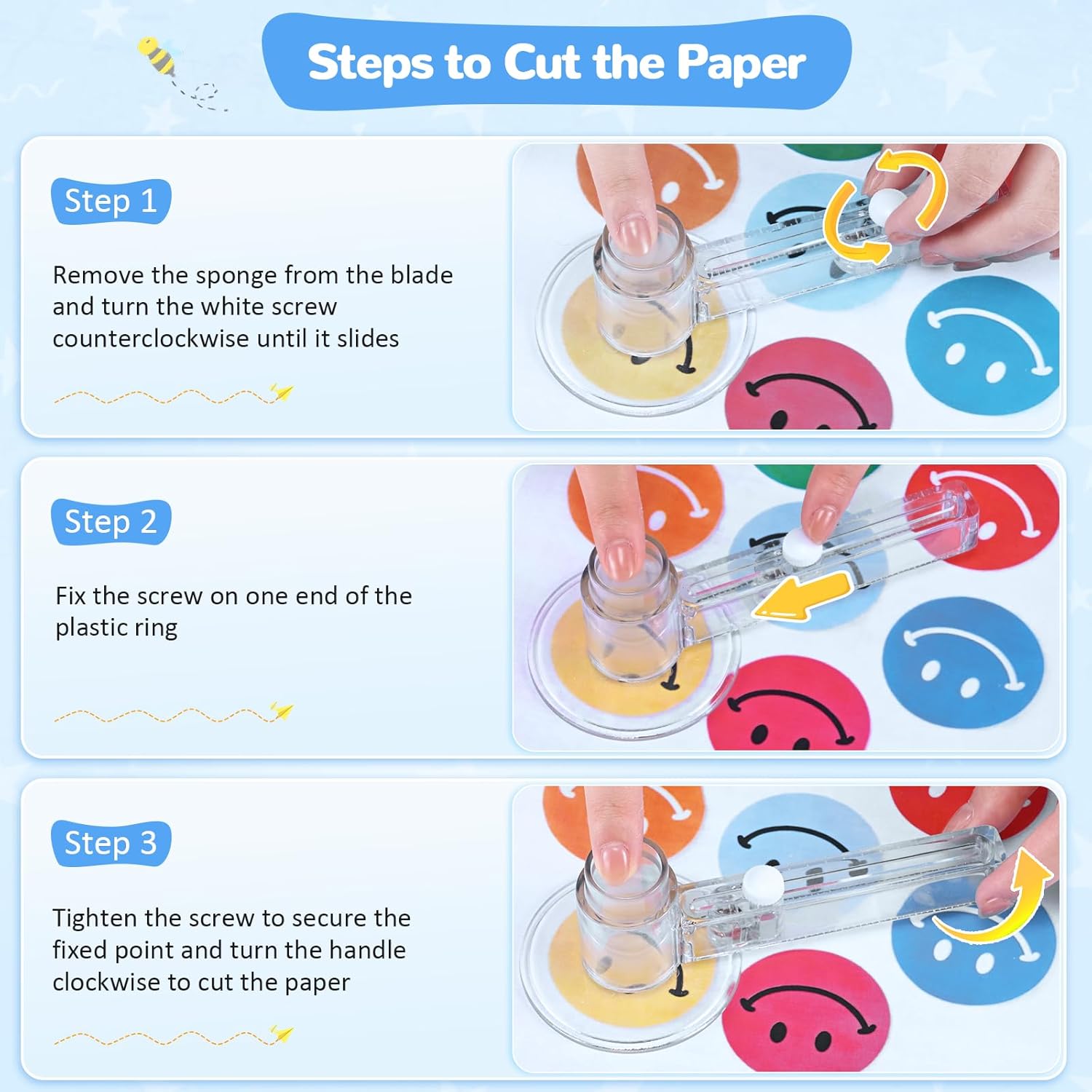 Steps to Cut the Paper

Step 1

Remove the sponge from the blade and turn the white screw counterclockwise until it slides

Step 2

Fix the screw on one end of the plastic ring

Step 3

Tighten the screw to secure the fixed point and turn the handle clockwise to cut the paper