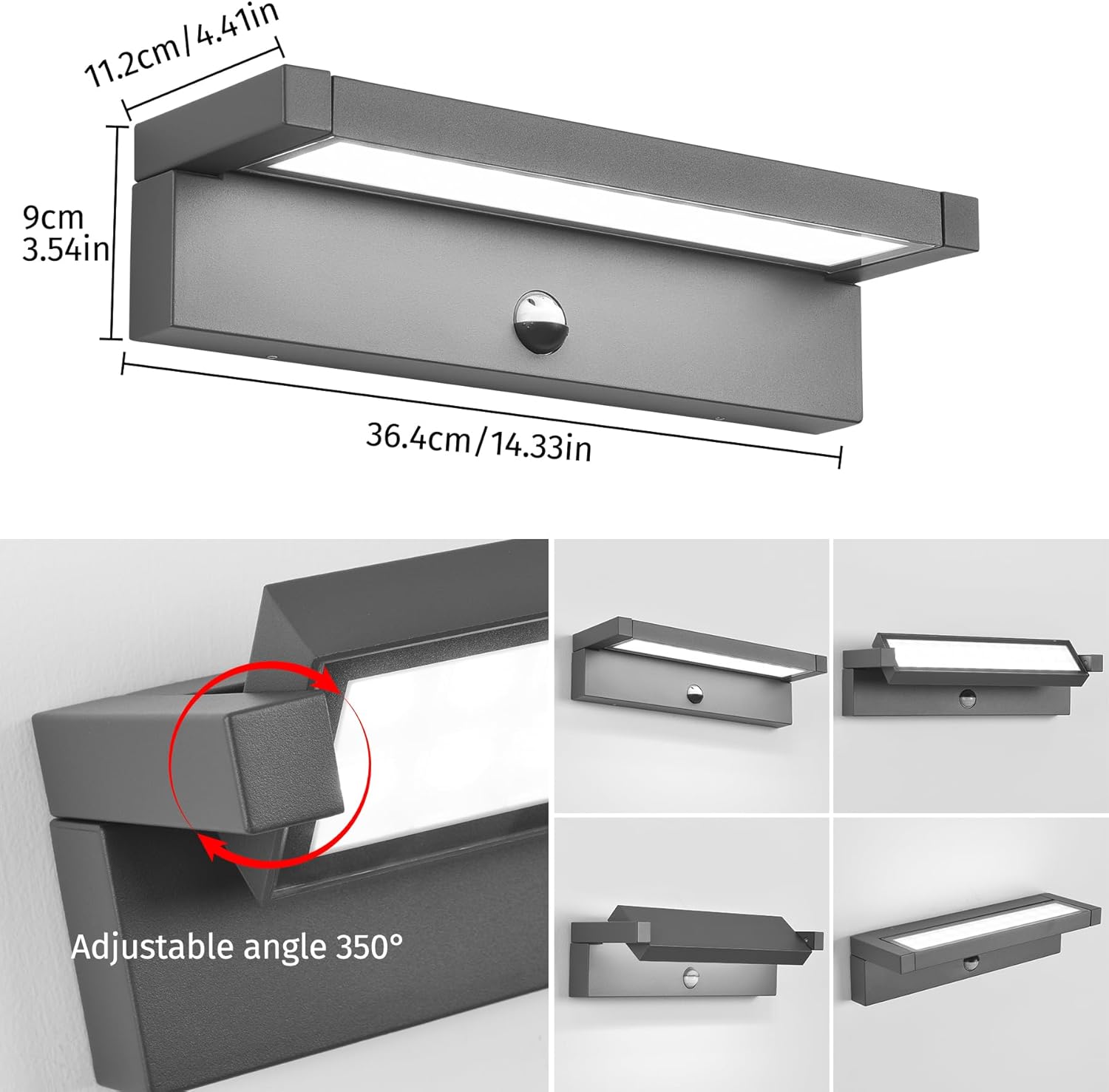 11.2cm/4.41in

9cm
3.54in

36.4cm/14.33in

Adjustable angle 350°