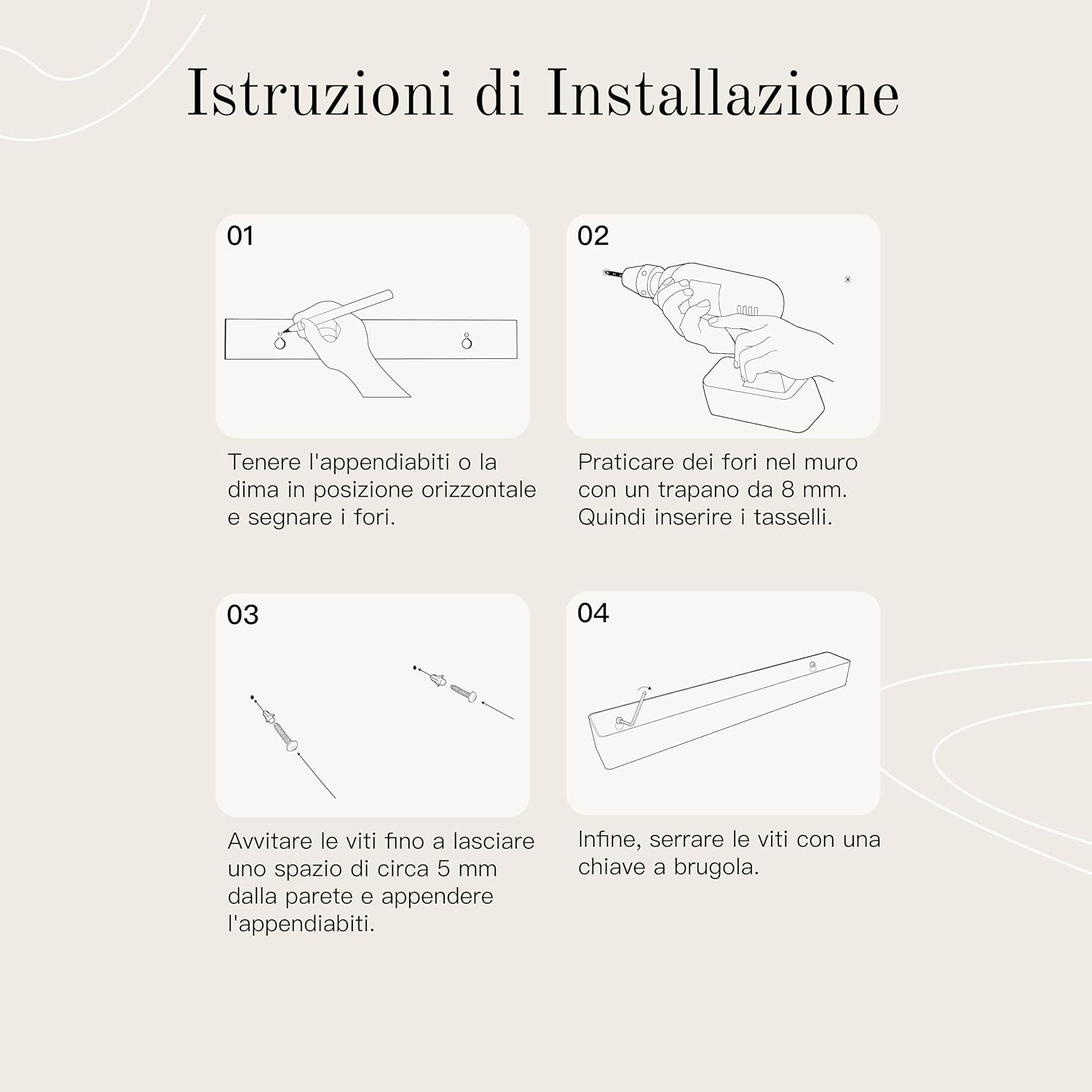 Istruzioni di Installazione

01

Tenere l'appendiabiti o la dima in posizione orizzontale e segnare i fori.

02

Praticare dei fori nel muro con un trapano da 8 mm. Quindi inserire i tasselli.

03

Avvitare le viti fino a lasciare uno spazio di circa 5 mm dalla parete e appendere l'appendiabiti.

04

Infine, serrare le viti con una chiave a brugola.