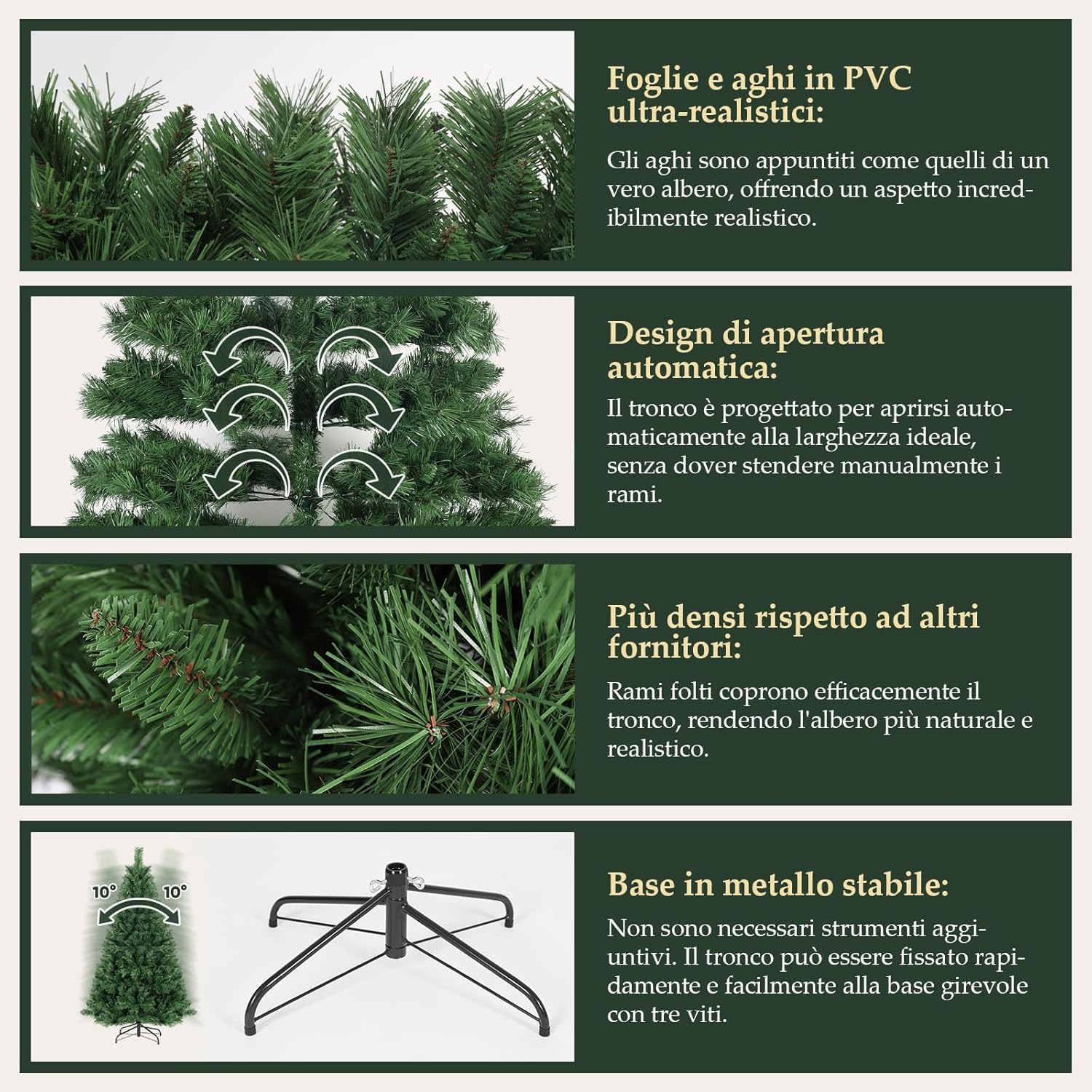 Foglie e aghi in PVC ultra-realistici:

Gli aghi sono appuntiti come quelli di un vero albero, offrendo un aspetto incredibilmente realistico.

Design di apertura automatica:

Il tronco è progettato per aprirsi automaticamente alla larghezza ideale, senza dover stendere manualmente i rami.

Più densi rispetto ad altri fornitori:

Rami folti coprono efficacemente il tronco, rendendo l'albero più naturale e realistico.

10° 10°

Base in metallo stabile:

Non sono necessari strumenti aggiuntivi. Il tronco può essere fissato rapidamente e facilmente alla base girevole con tre viti.