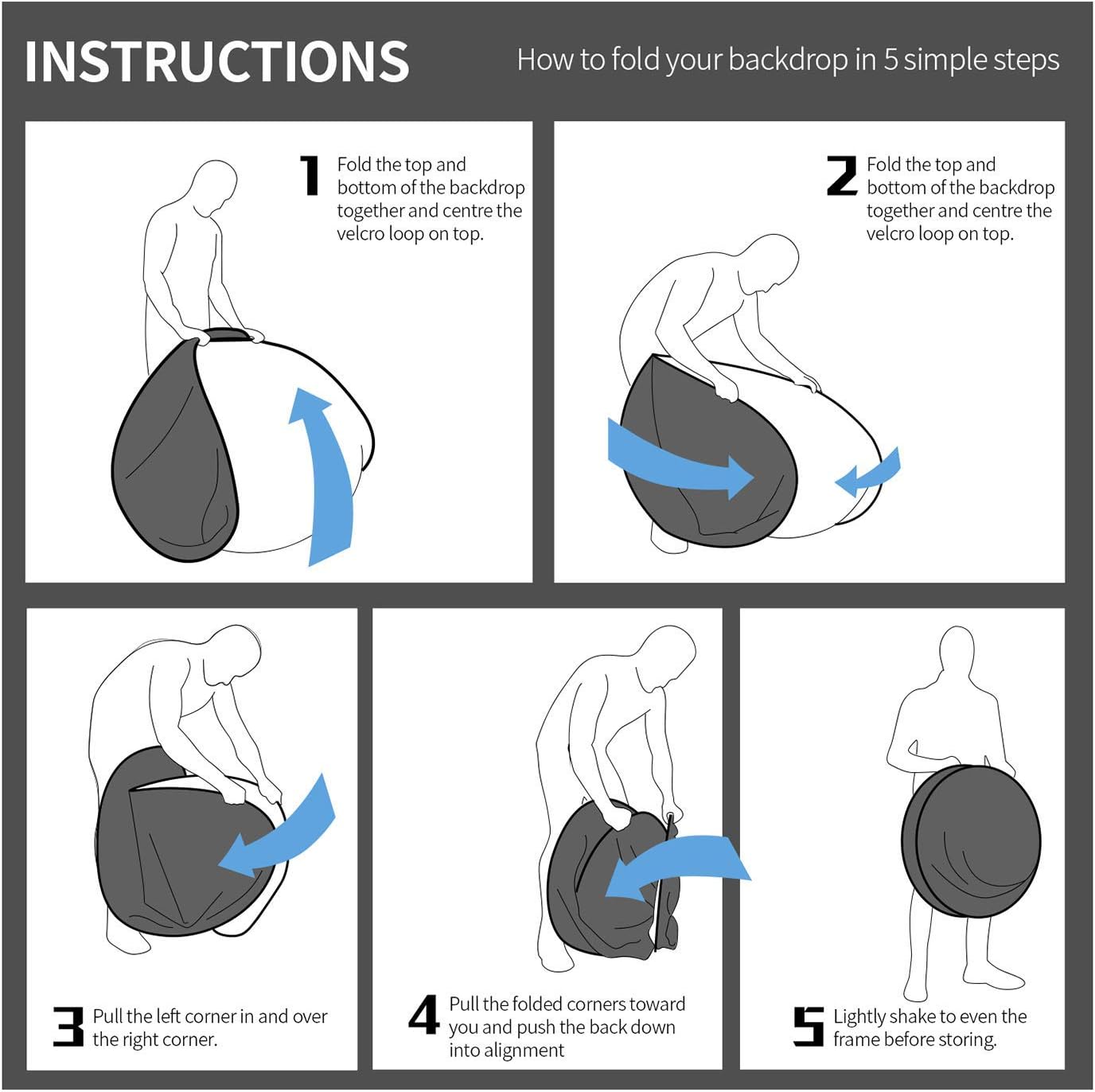 INSTRUCTIONS

How to fold your backdrop in 5 simple steps

1 Fold the top and bottom of the backdrop together and centre the velcro loop on top.

2 Fold the top and bottom of the backdrop together and centre the velcro loop on top.

3 Pull the left corner in and over the right corner.

4 Pull the folded corners toward you and push the back down into alignment

5 Lightly shake to even the frame before storing.