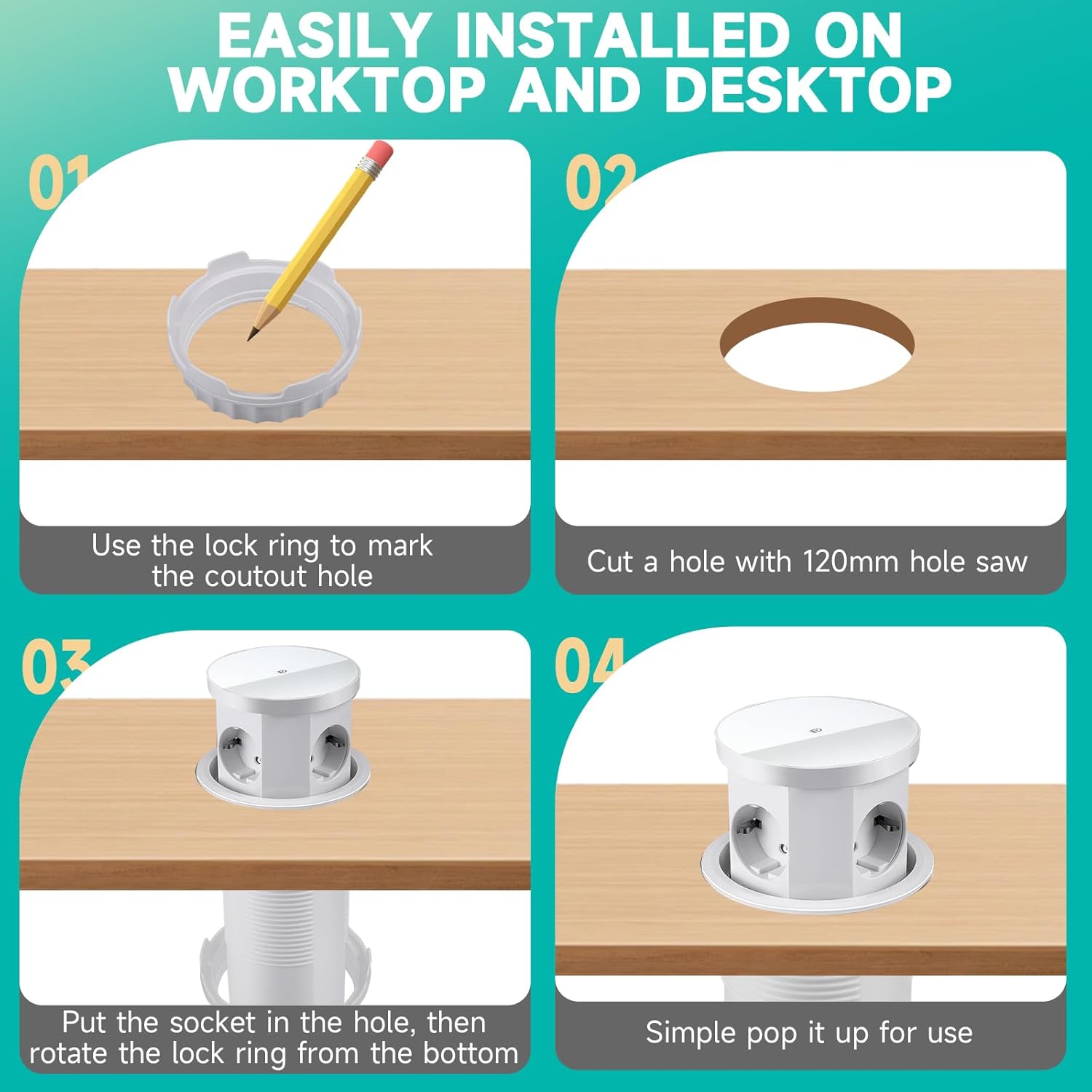 EASILY INSTALLED ON WORKTOP AND DESKTOP

01

Use the lock ring to mark the coutout hole

02

Cut a hole with 120mm hole saw

03

Put the socket in the hole, then rotate the lock ring from the bottom

04

Simple pop it up for use