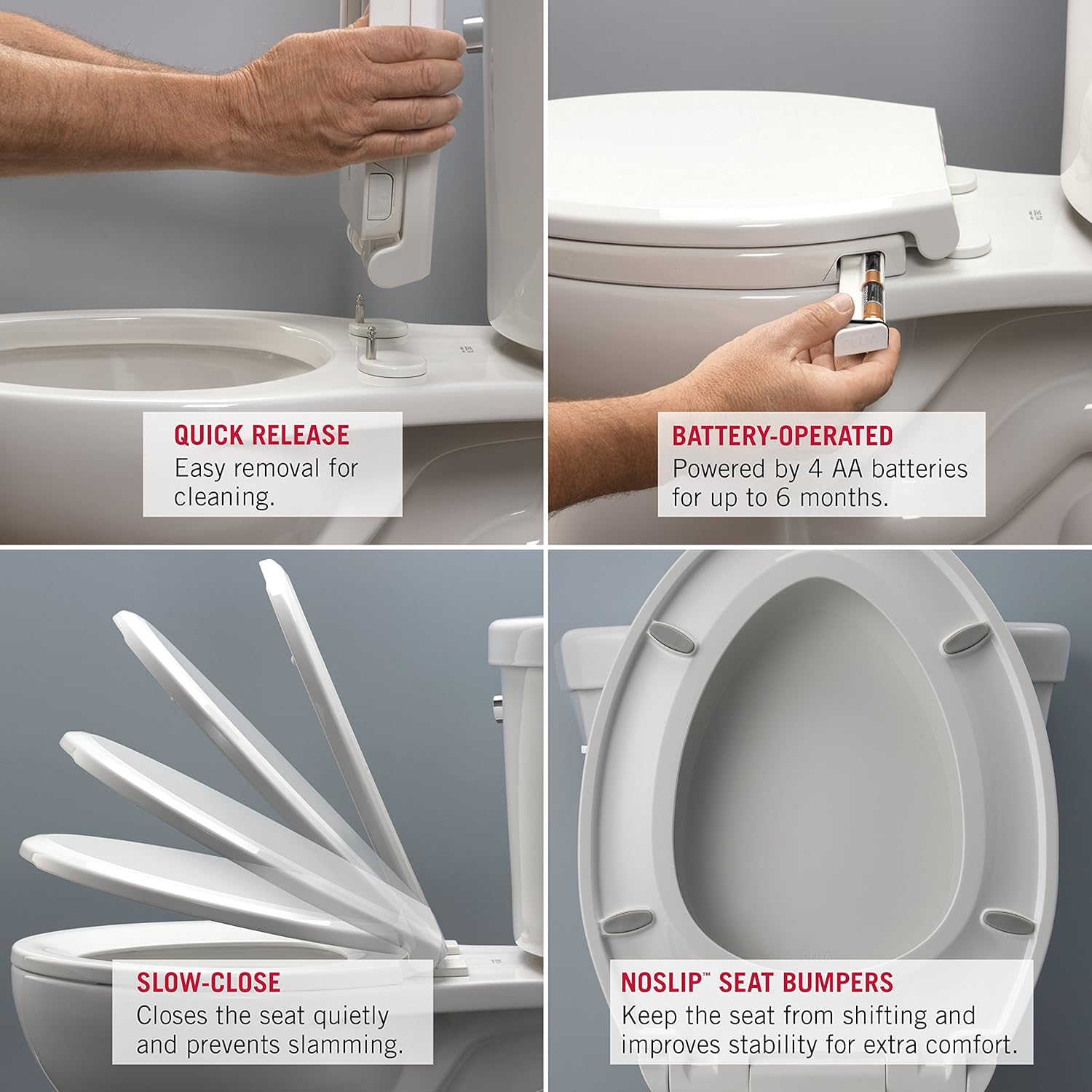 QUICK RELEASE
Easy removal for cleaning.

BATTERY-OPERATED
Powered by 4 AA batteries for up to 6 months.

SLOW-CLOSE
Closes the seat quietly and prevents slamming.

NOSLIP™ SEAT BUMPERS
Keep the seat from shifting and improves stability for extra comfort.