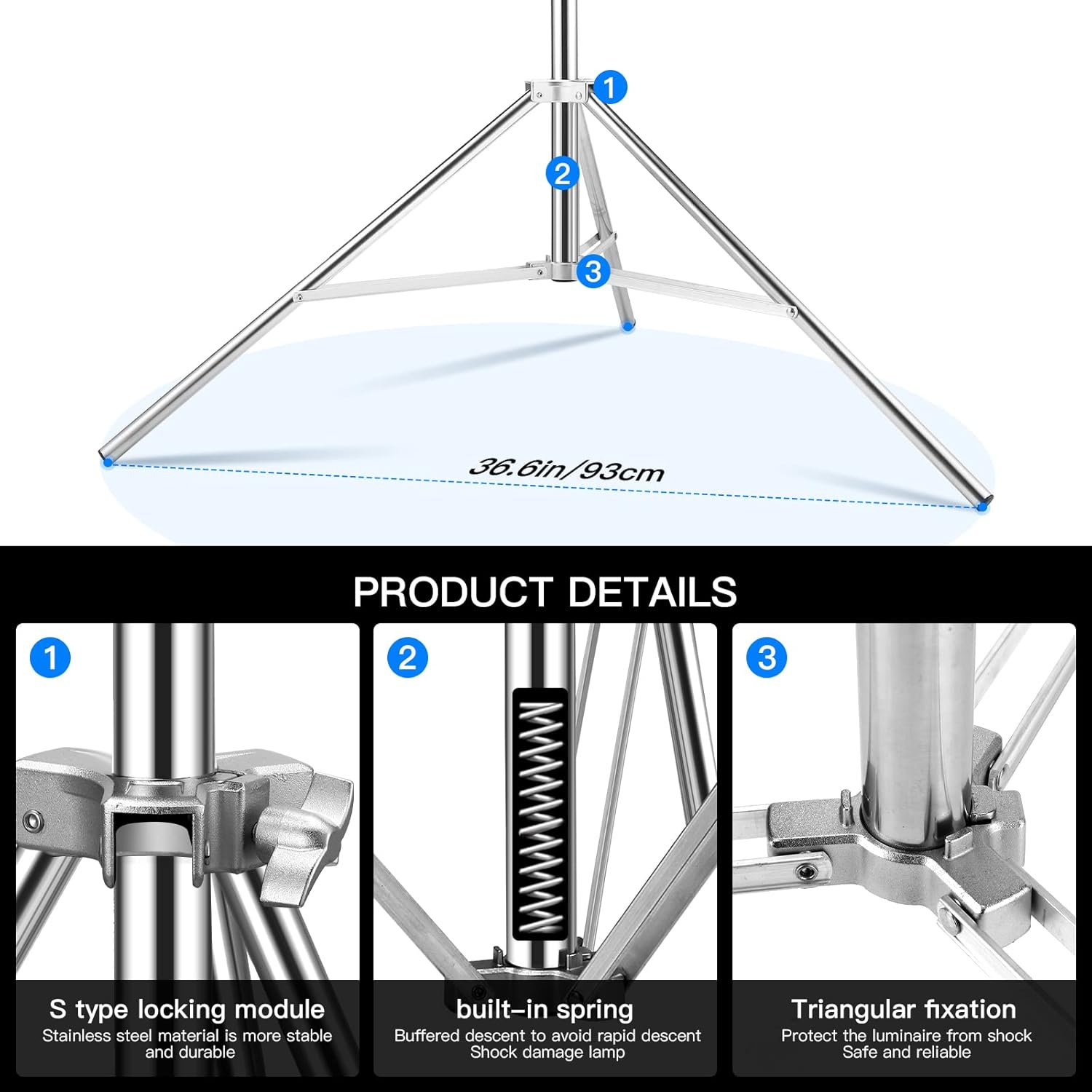 1
2
3
36.6in/93cm

PRODUCT DETAILS

1
S type locking module
Stainless steel material is more stable and durable

2
built-in spring
Buffered descent to avoid rapid descent
Shock damage lamp

3
Triangular fixation
Protect the luminaire from shock
Safe and reliable