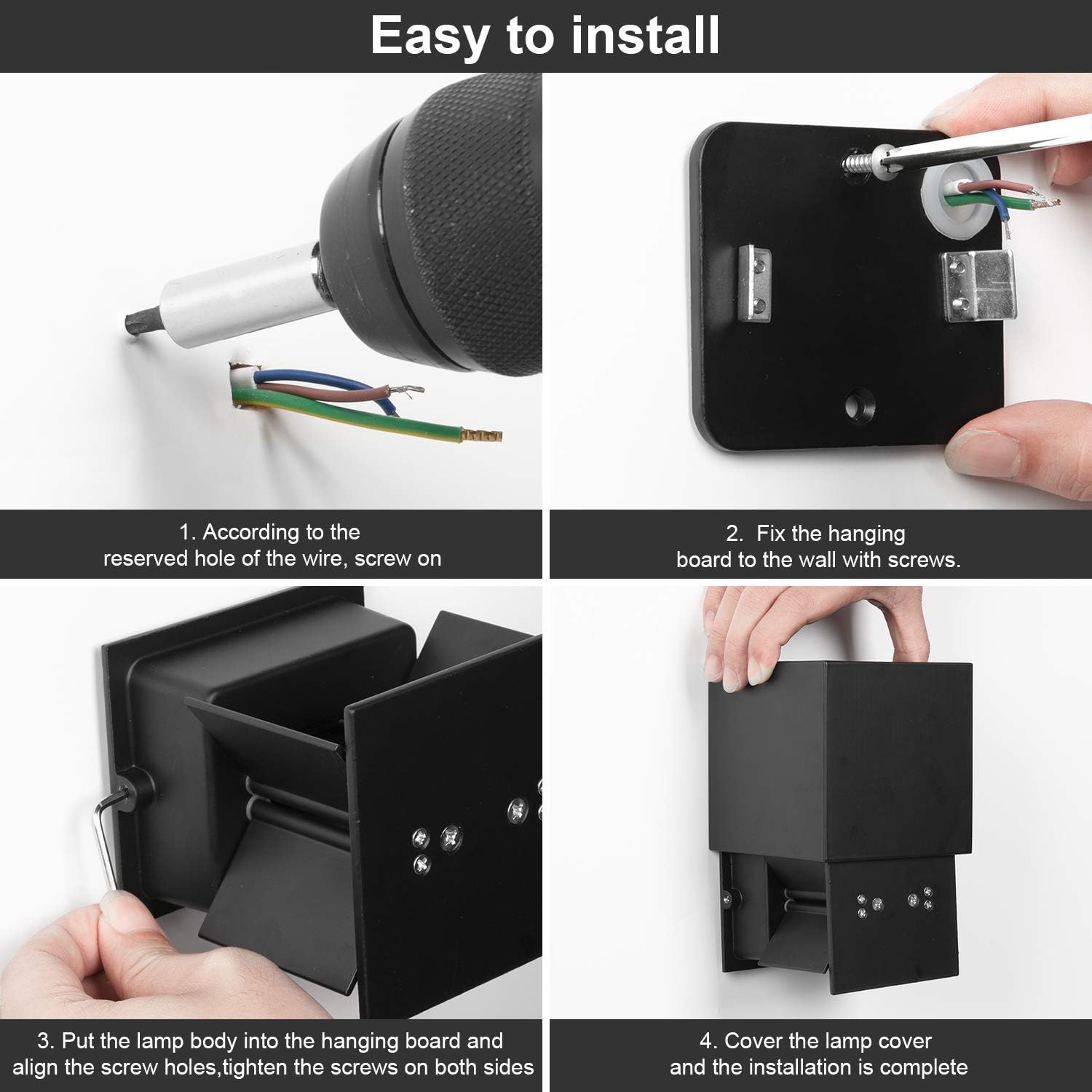 Easy to install

1. According to the reserved hole of the wire, screw on

2. Fix the hanging board to the wall with screws.

3. Put the lamp body into the hanging board and align the screw holes,tighten the screws on both sides

4. Cover the lamp cover and the installation is complete