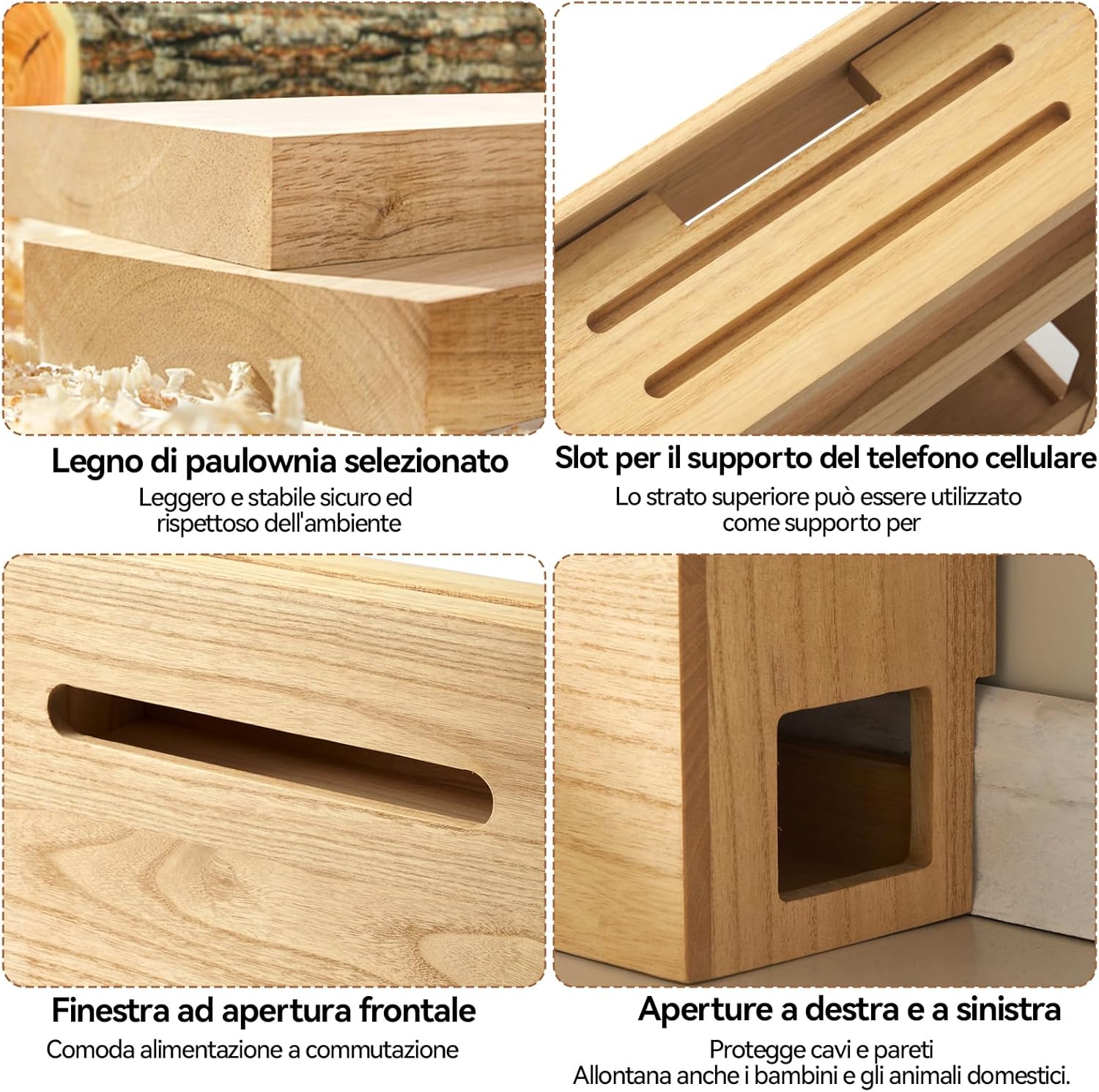 Legno di paulownia selezionato
Leggero e stabile sicuro ed rispettoso dell'ambiente

Slot per il supporto del telefono cellulare
Lo strato superiore può essere utilizzato come supporto per

Finestra ad apertura frontale
Comoda alimentazione a commutazione

Aperture a destra e a sinistra
Protegge cavi e pareti
Allontana anche i bambini e gli animali domestici.