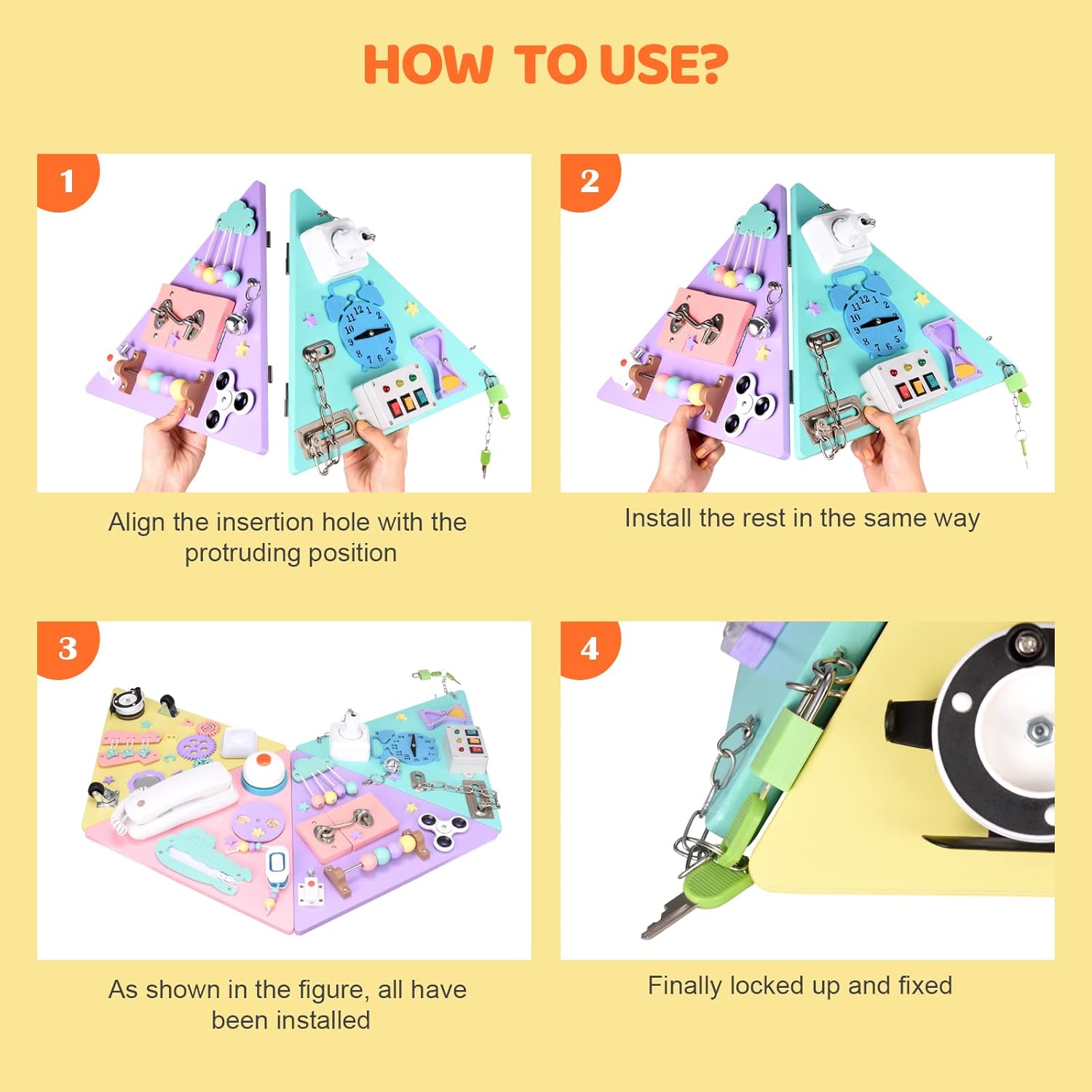 HOW TO USE?

1

Align the insertion hole with the protruding position

2

Install the rest in the same way

3

As shown in the figure, all have been installed

4

Finally locked up and fixed