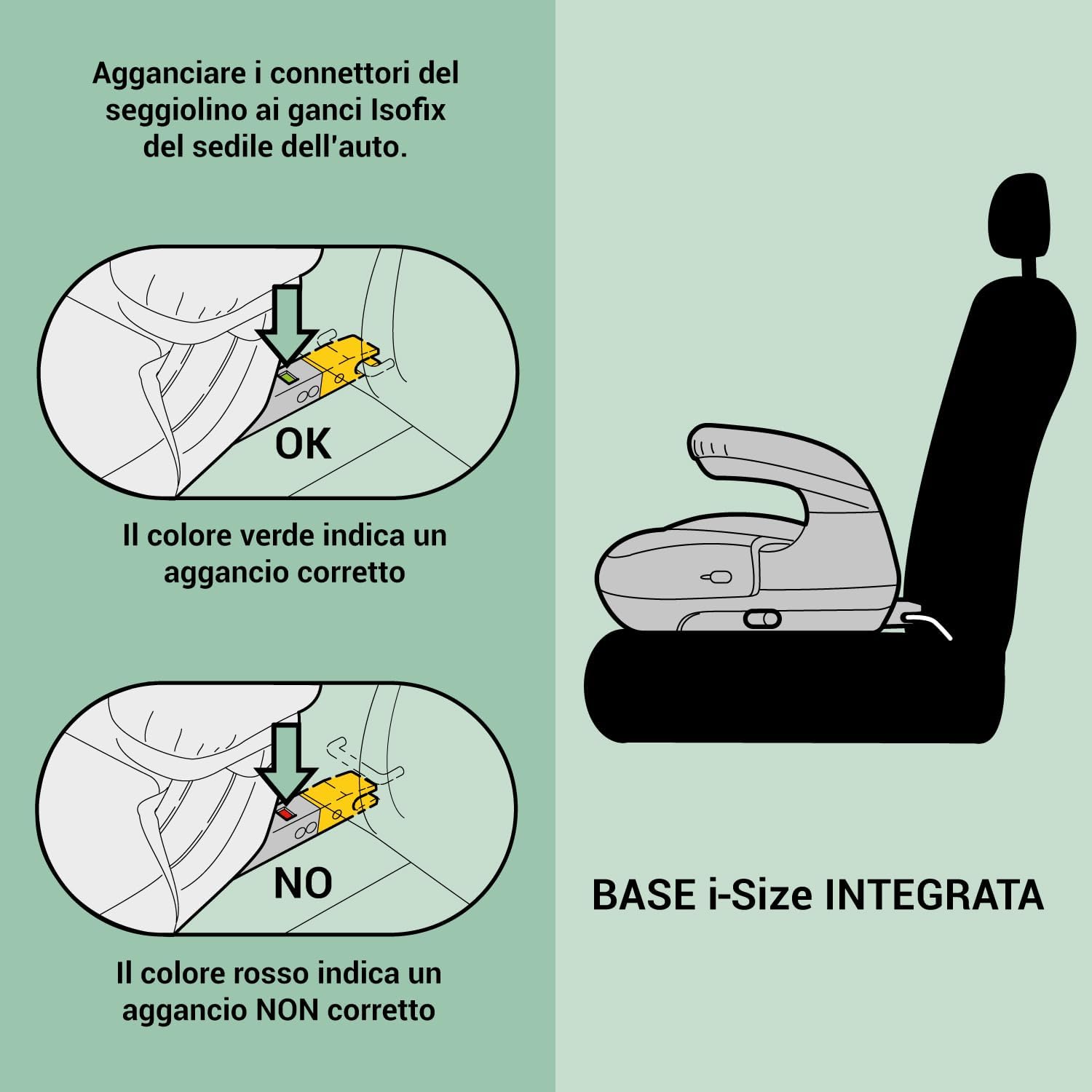 Agganciare i connettori del seggiolino ai ganci Isofix del sedile dell'auto.

OK

Il colore verde indica un aggancio corretto

NO

Il colore rosso indica un aggancio NON corretto

BASE i-Size INTEGRATA