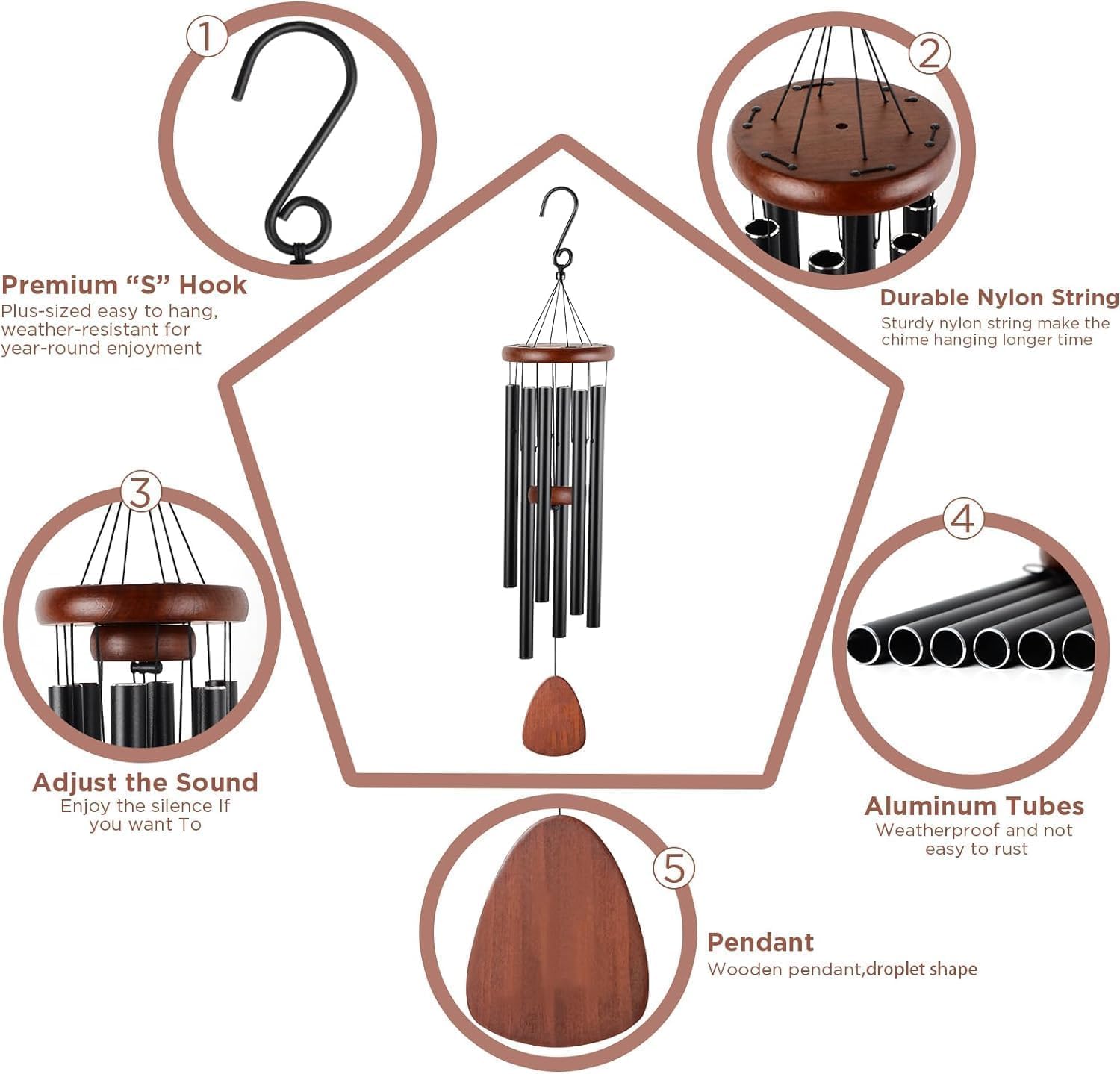 1

Premium “S” Hook
Plus-sized easy to hang, weather-resistant for year-round enjoyment

2

Durable Nylon String
Sturdy nylon string make the chime hanging longer time

3

Adjust the Sound
Enjoy the silence If you want To

4

Aluminum Tubes
Weatherproof and not easy to rust

5

Pendant
Wooden pendant,droplet shape