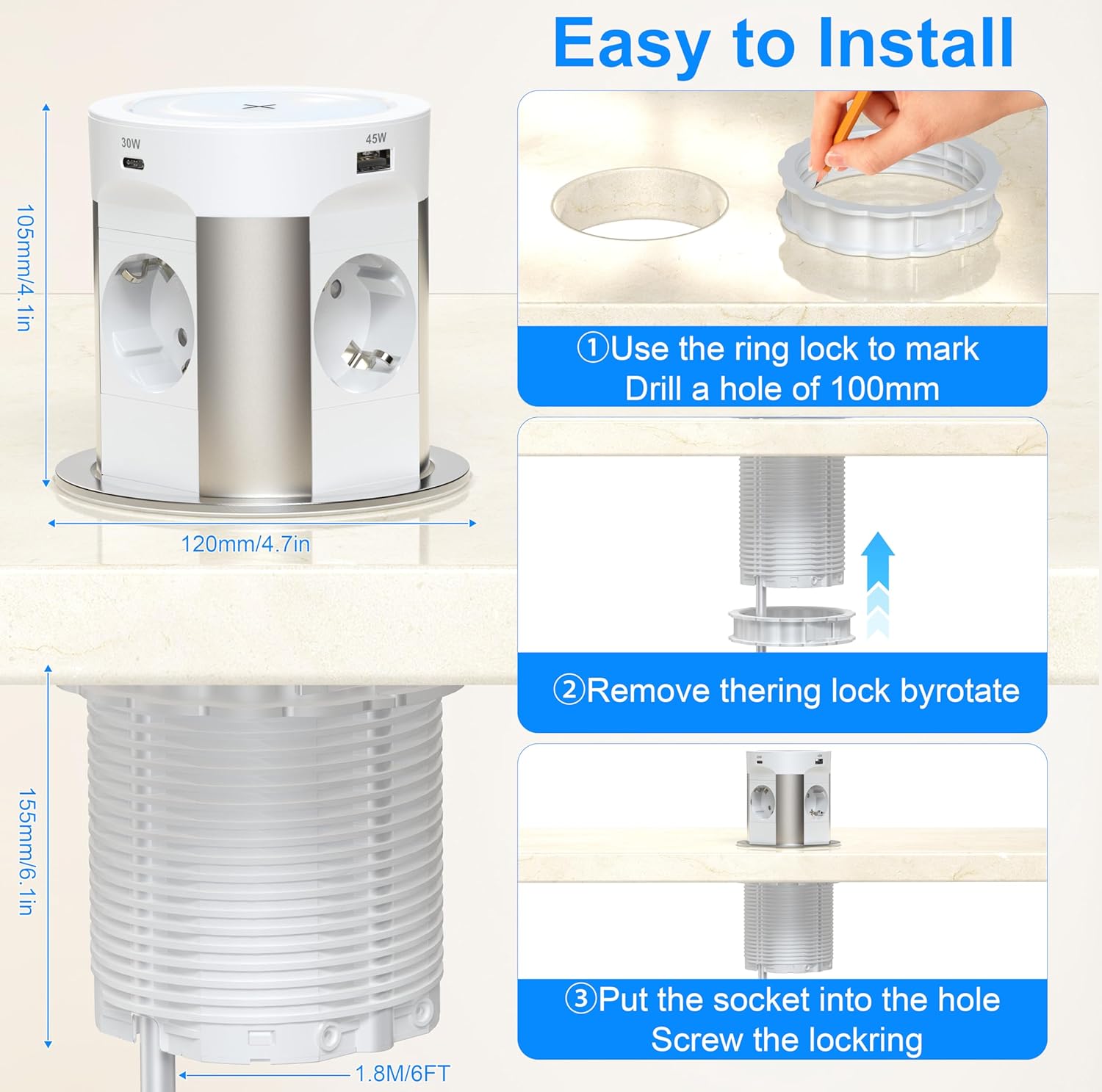 Easy to Install

30W

45W

105mm/4.1in

120mm/4.7in

155mm/6.1in

1.8M/6FT

①Use the ring lock to mark
Drill a hole of 100mm

②Remove thering lock byrotate

③Put the socket into the hole
Screw the lockring