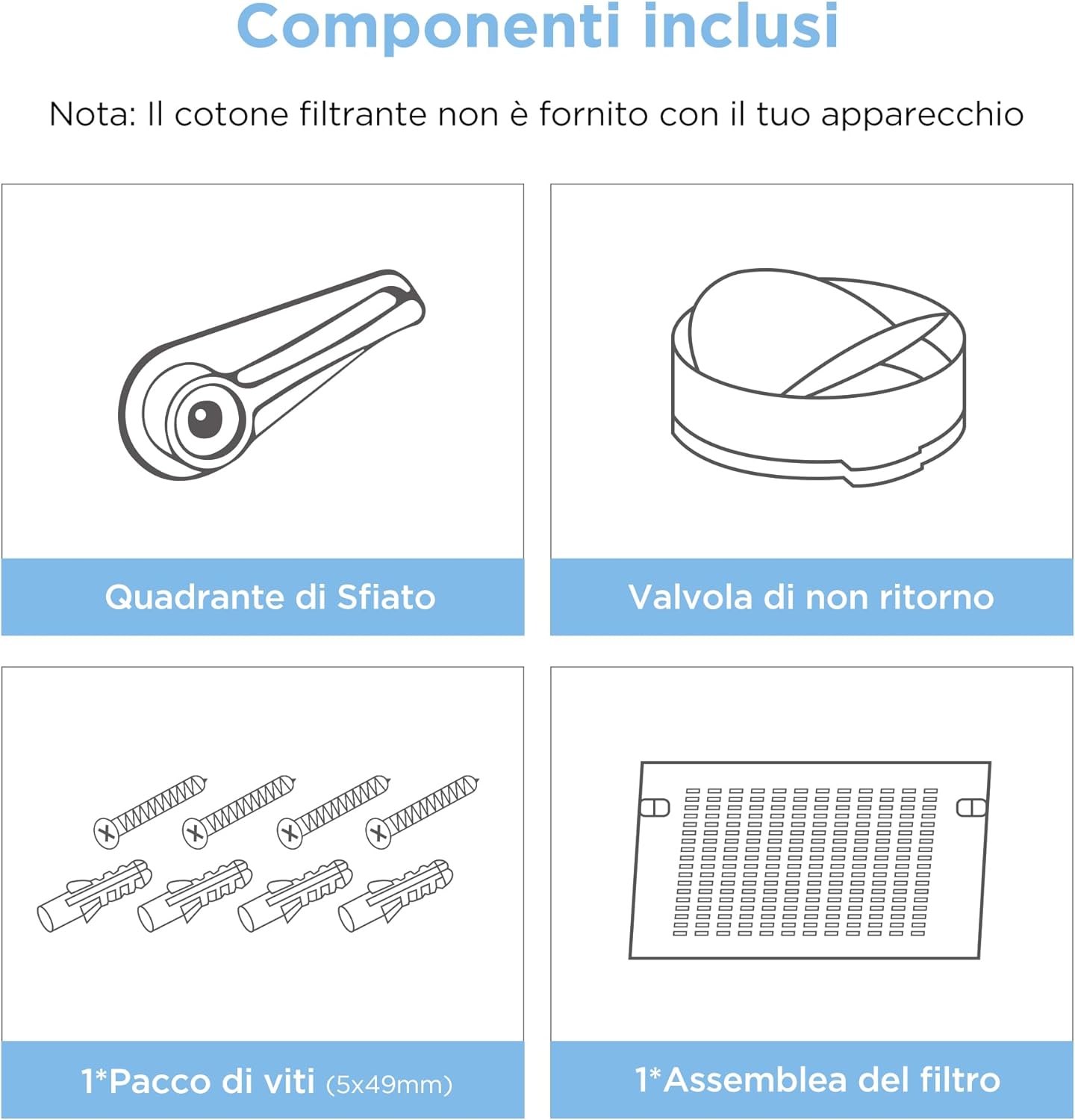 Componenti inclusi

Nota: Il cotone filtrante non è fornito con il tuo apparecchio

Quadrante di Sfiato

Valvola di non ritorno

1*Pacco di viti (5x49mm)

1*Assemblea del filtro