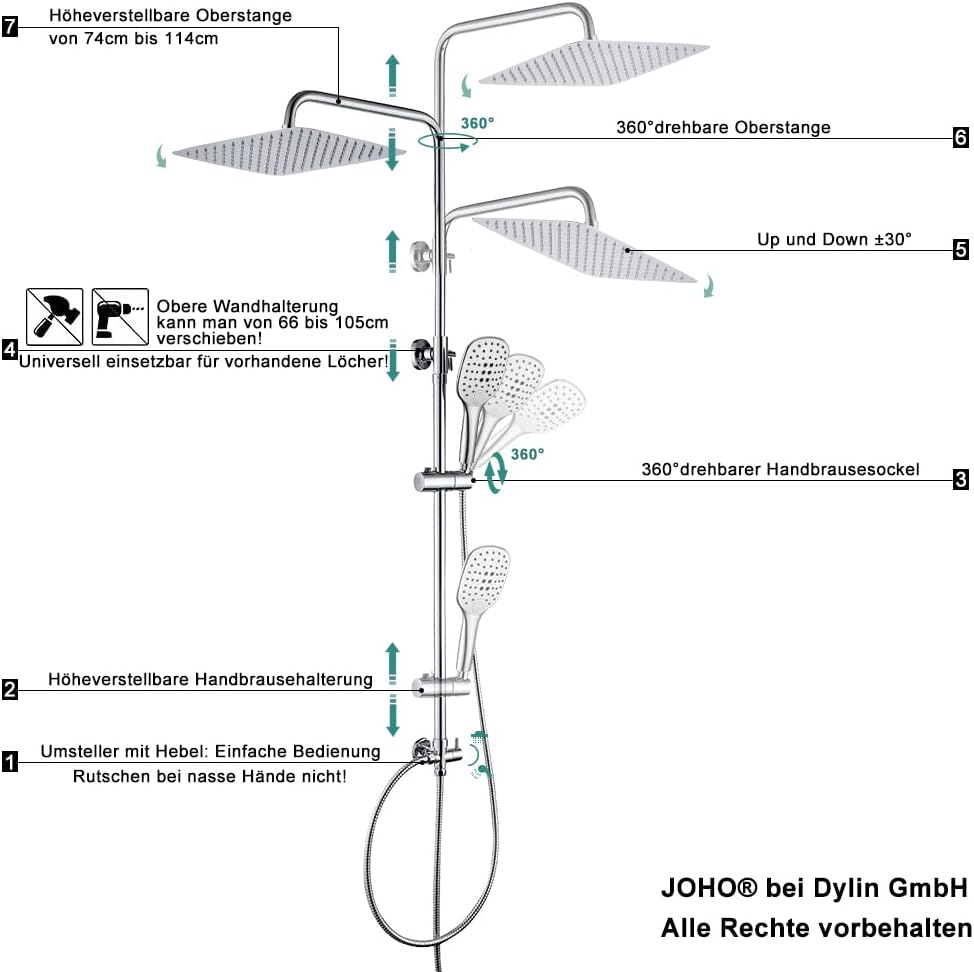 7 Höheverstellbare Oberstange
von 74cm bis 114cm

360°

360°drehbare Oberstange 6

Up und Down ±30° 5

Obere Wandhalterung
kann man von 66 bis 105cm
verschieben!
4 Universell einsetzbar für vorhandene Löcher!

360°

360°drehbarer Handbrausesockel 3

2 Höheverstellbare Handbrausehalterung

1 Umsteller mit Hebel: Einfache Bedienung
Rutschen bei nasse Hände nicht!

JOHO® bei Dylin GmbH
Alle Rechte vorbehalten