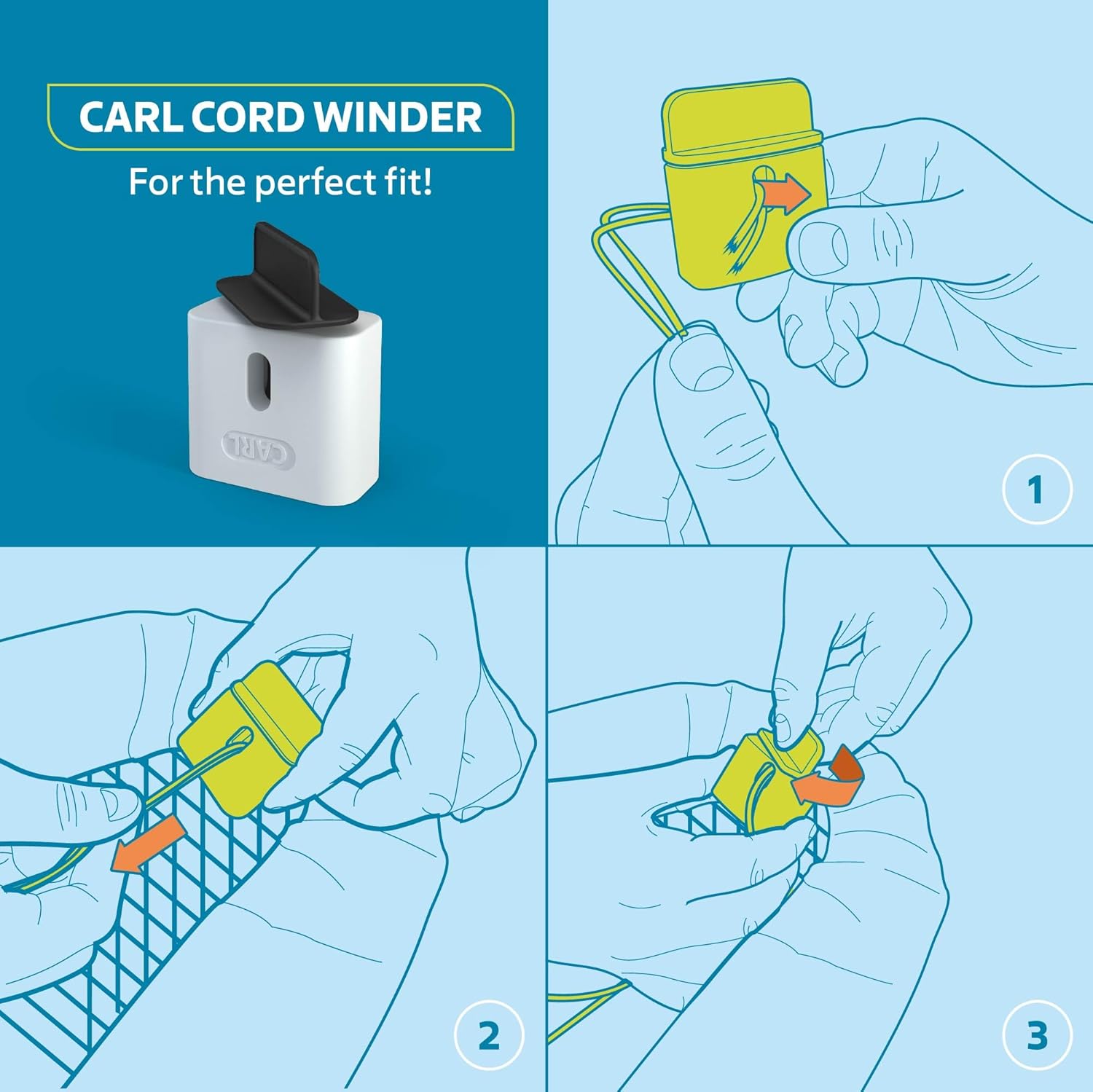 CARL CORD WINDER

For the perfect fit!

CARL

1

2

3