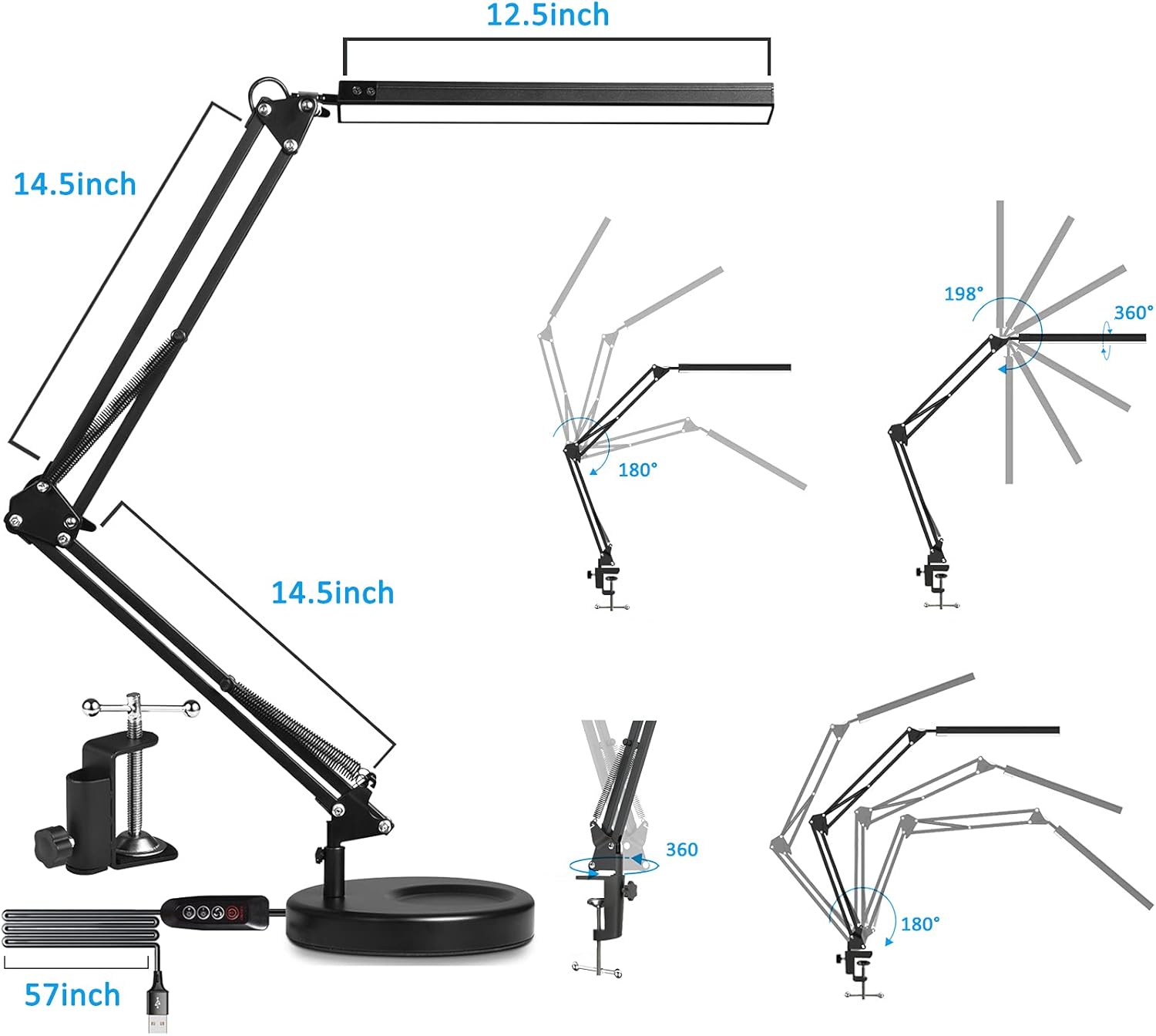 12.5inch

14.5inch

14.5inch

57inch

180°

198°

360°

360

180°