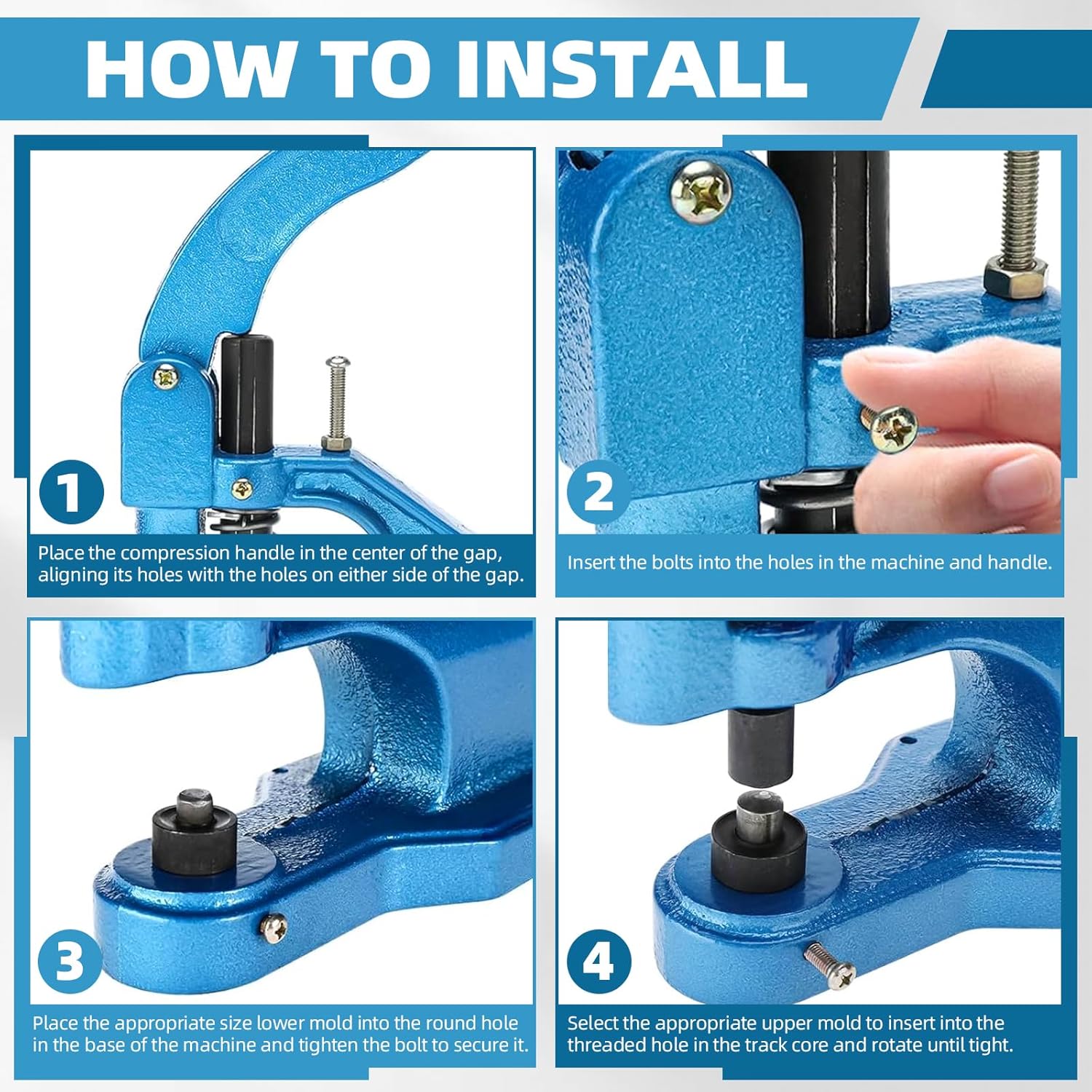 HOW TO INSTALL

1

Place the compression handle in the center of the gap, aligning its holes with the holes on either side of the gap.

2

Insert the bolts into the holes in the machine and handle.

3

Place the appropriate size lower mold into the round hole in the base of the machine and tighten the bolt to secure it.

4

Select the appropriate upper mold to insert into the threaded hole in the track core and rotate until tight.