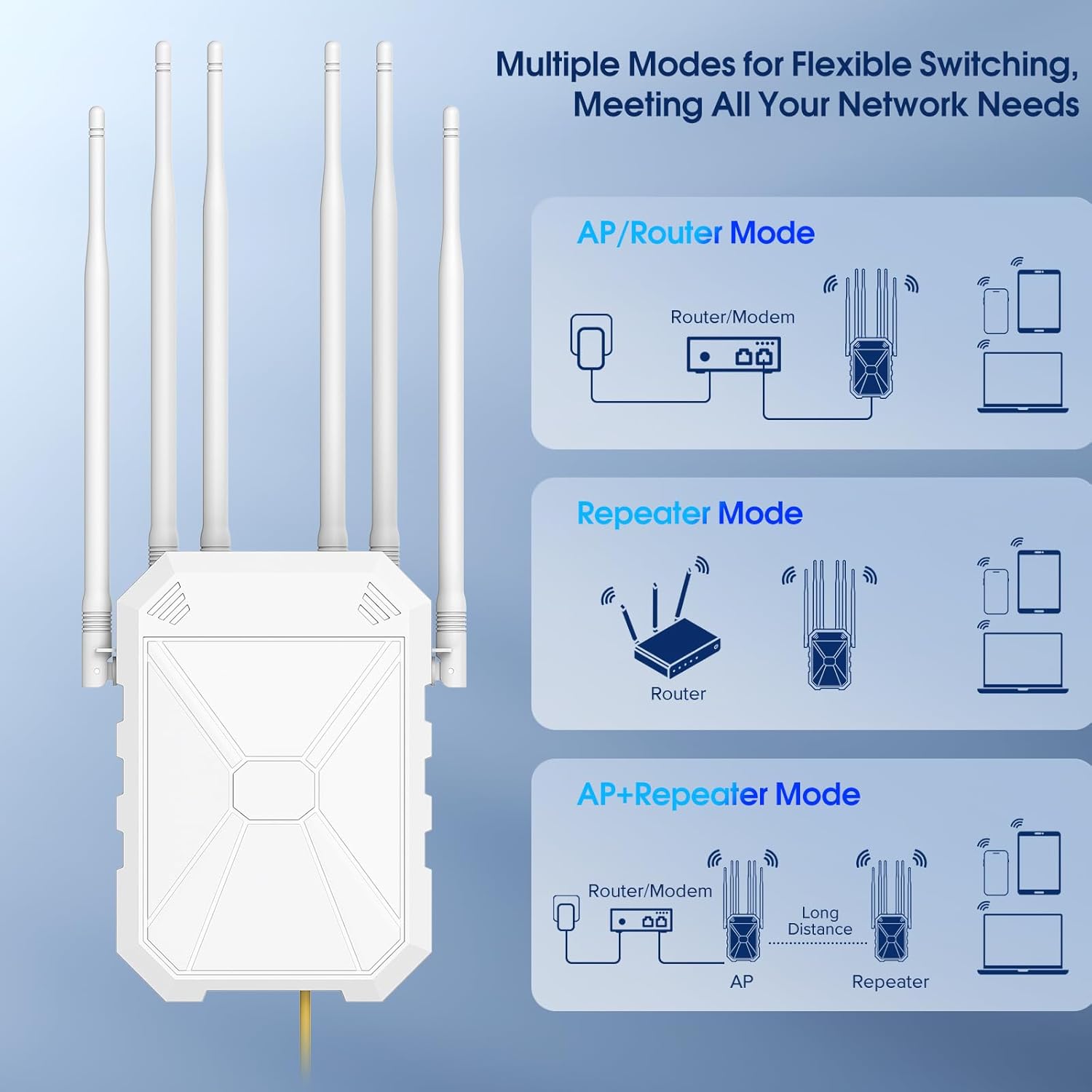 Multiple Modes for Flexible Switching, Meeting All Your Network Needs

AP/Router Mode

Router/Modem

Repeater Mode

Router

AP+Repeater Mode

Router/Modem

Long Distance

AP

Repeater