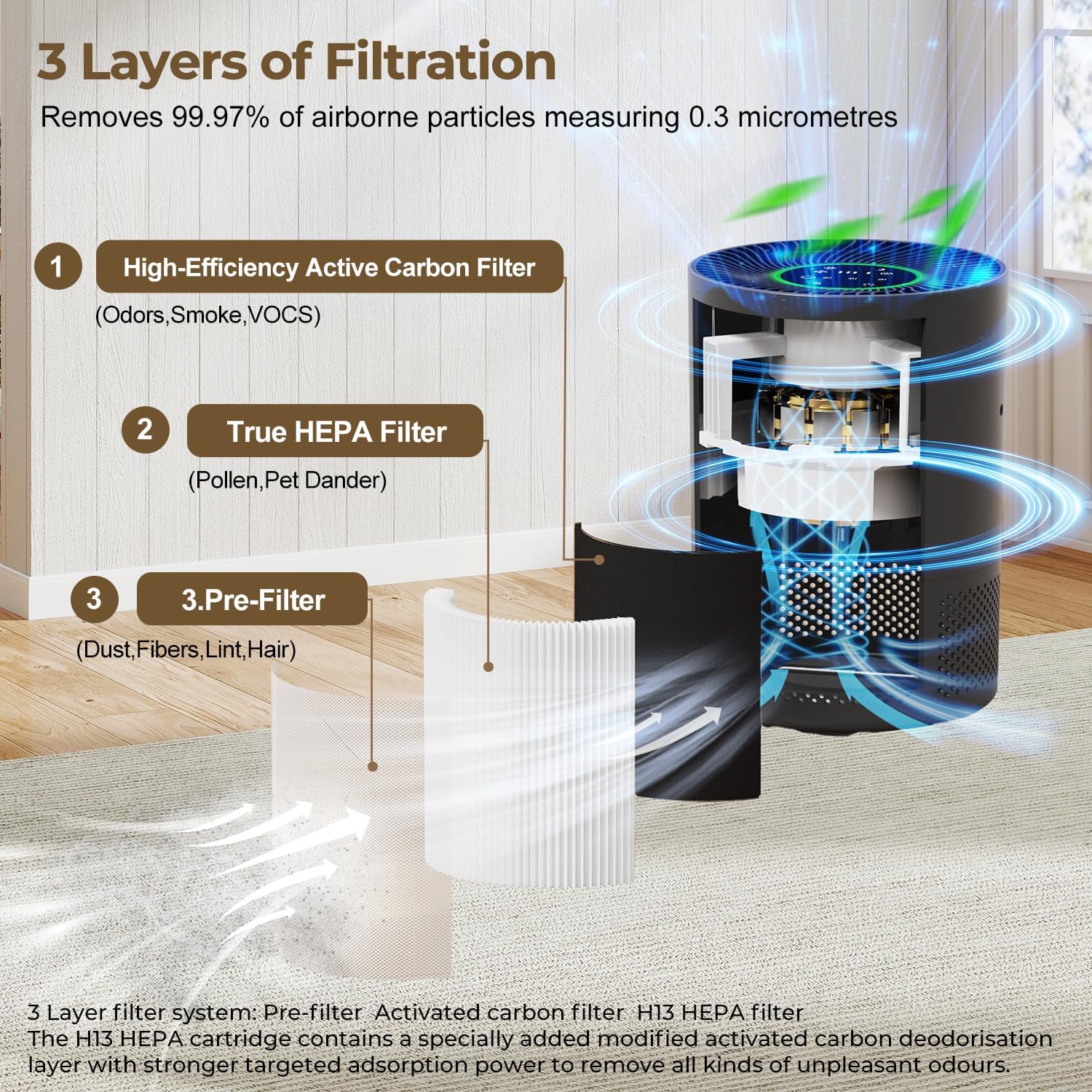 3 Layers of Filtration
Removes 99.97% of airborne particles measuring 0.3 micrometres

1 High-Efficiency Active Carbon Filter
(Odors,Smoke,VOCS)

2 True HEPA Filter
(Pollen,Pet Dander)

3 3.Pre-Filter
(Dust,Fibers,Lint,Hair)

3 Layer filter system: Pre-filter Activated carbon filter H13 HEPA filter
The H13 HEPA cartridge contains a specially added modified activated carbon deodorisation layer with stronger targeted adsorption power to remove all kinds of unpleasant odours.