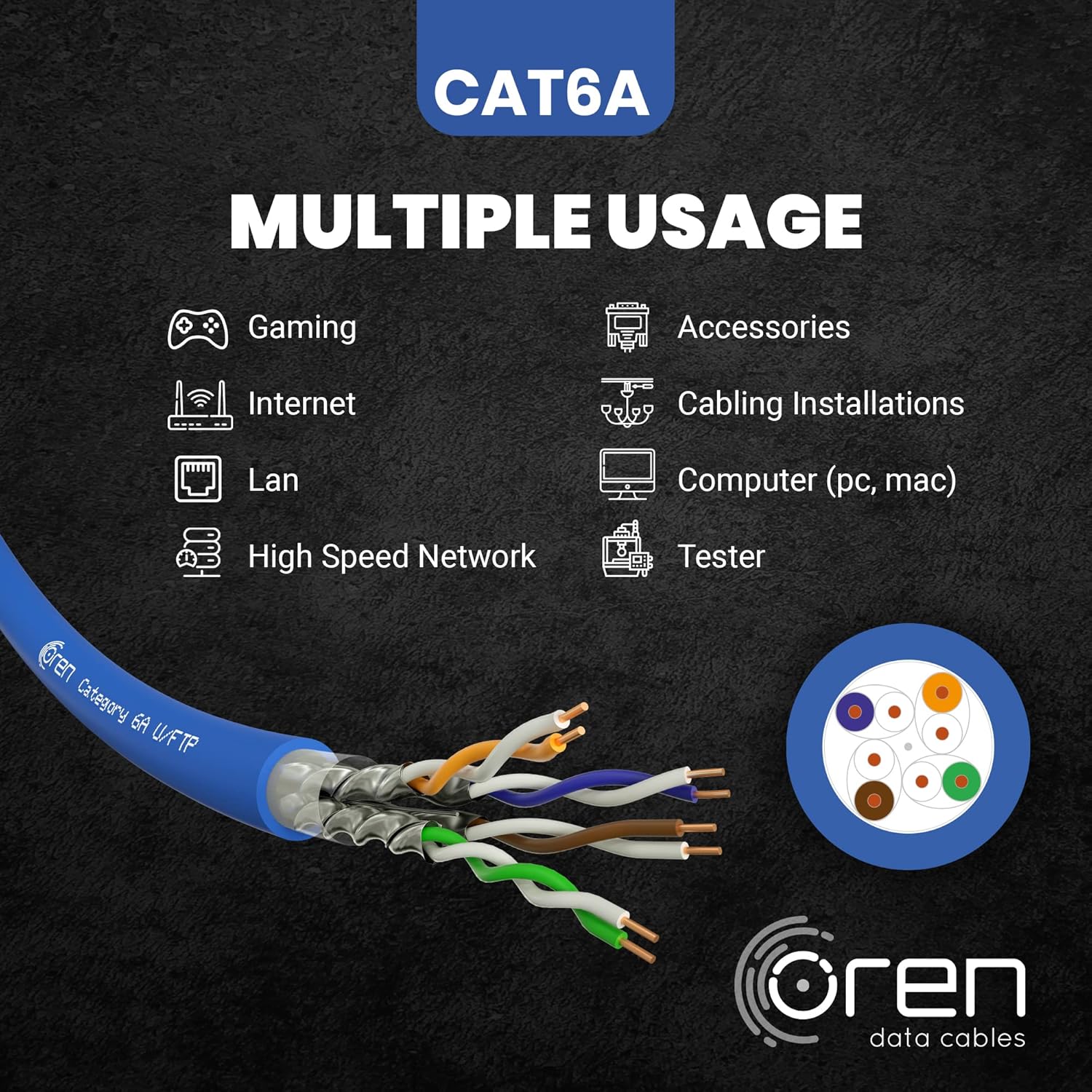 CAT6A

MULTIPLE USAGE

Gaming

Internet

Lan

High Speed Network

Accessories

Cabling Installations

Computer (pc, mac)

Tester

oren Category 6A U/FTP

oren
data cables