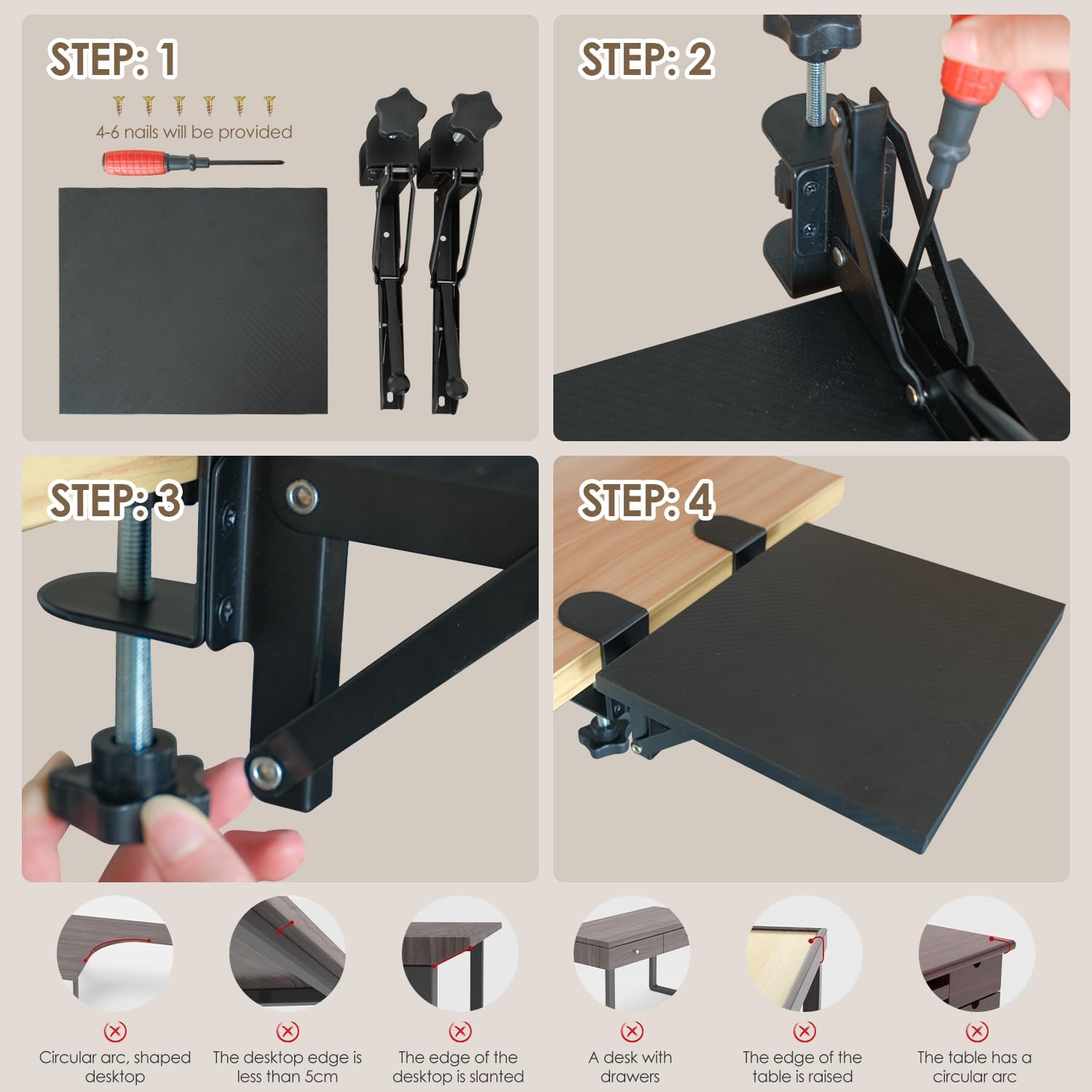 STEP: 1

4-6 nails will be provided

STEP: 2

STEP: 3

STEP: 4

Circular arc, shaped desktop

The desktop edge is less than 5cm

The edge of the desktop is slanted

A desk with drawers

The edge of the table is raised

The table has a circular arc