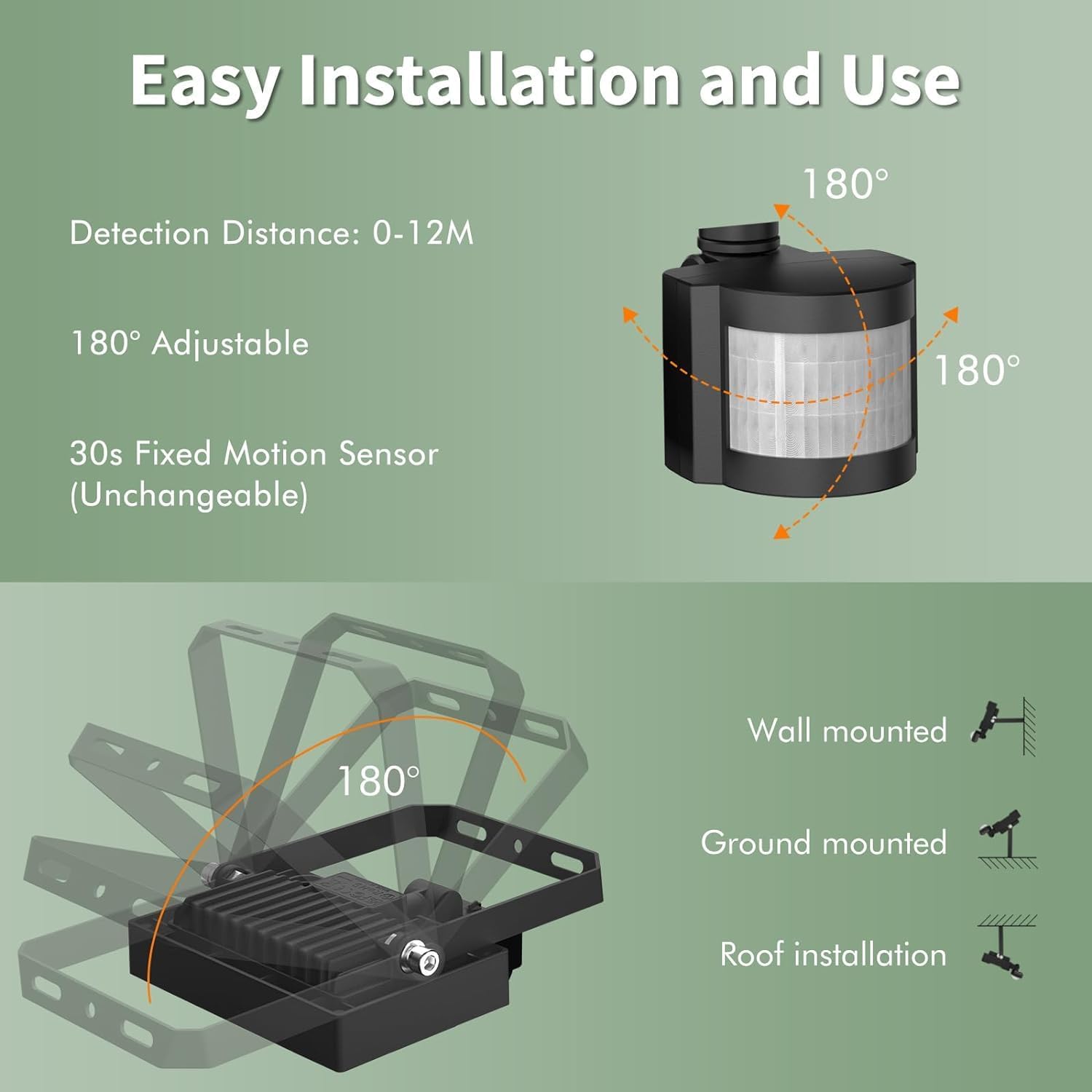 Easy Installation and Use

Detection Distance: 0-12M

180° Adjustable

30s Fixed Motion Sensor (Unchangeable)

180°

180°

180°

Wall mounted

Ground mounted

Roof installation