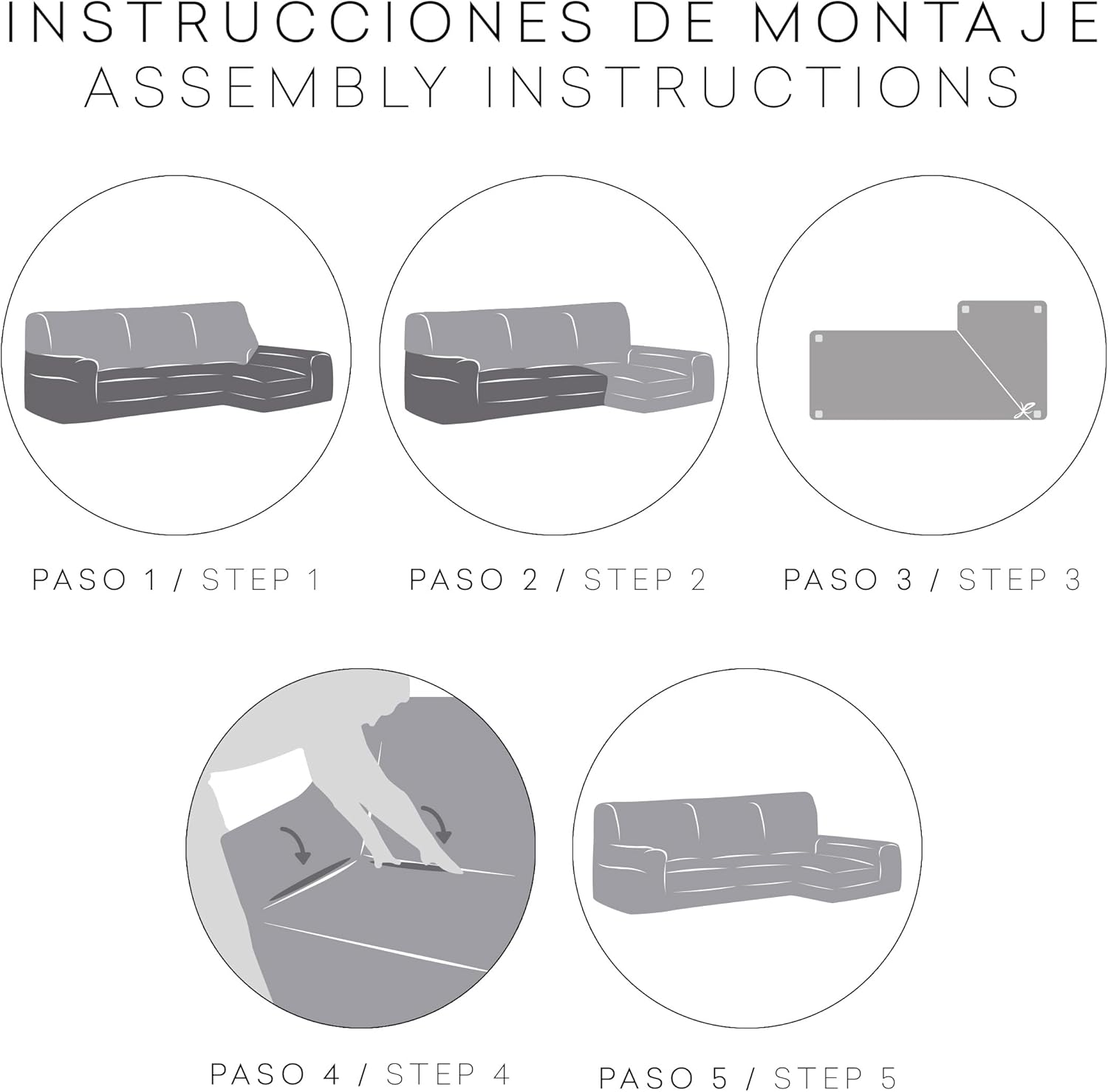 INSTRUCCIONES DE MONTAJE
ASSEMBLY INSTRUCTIONS

PASO 1 / STEP 1

PASO 2 / STEP 2

PASO 3 / STEP 3

PASO 4 / STEP 4

PASO 5 / STEP 5