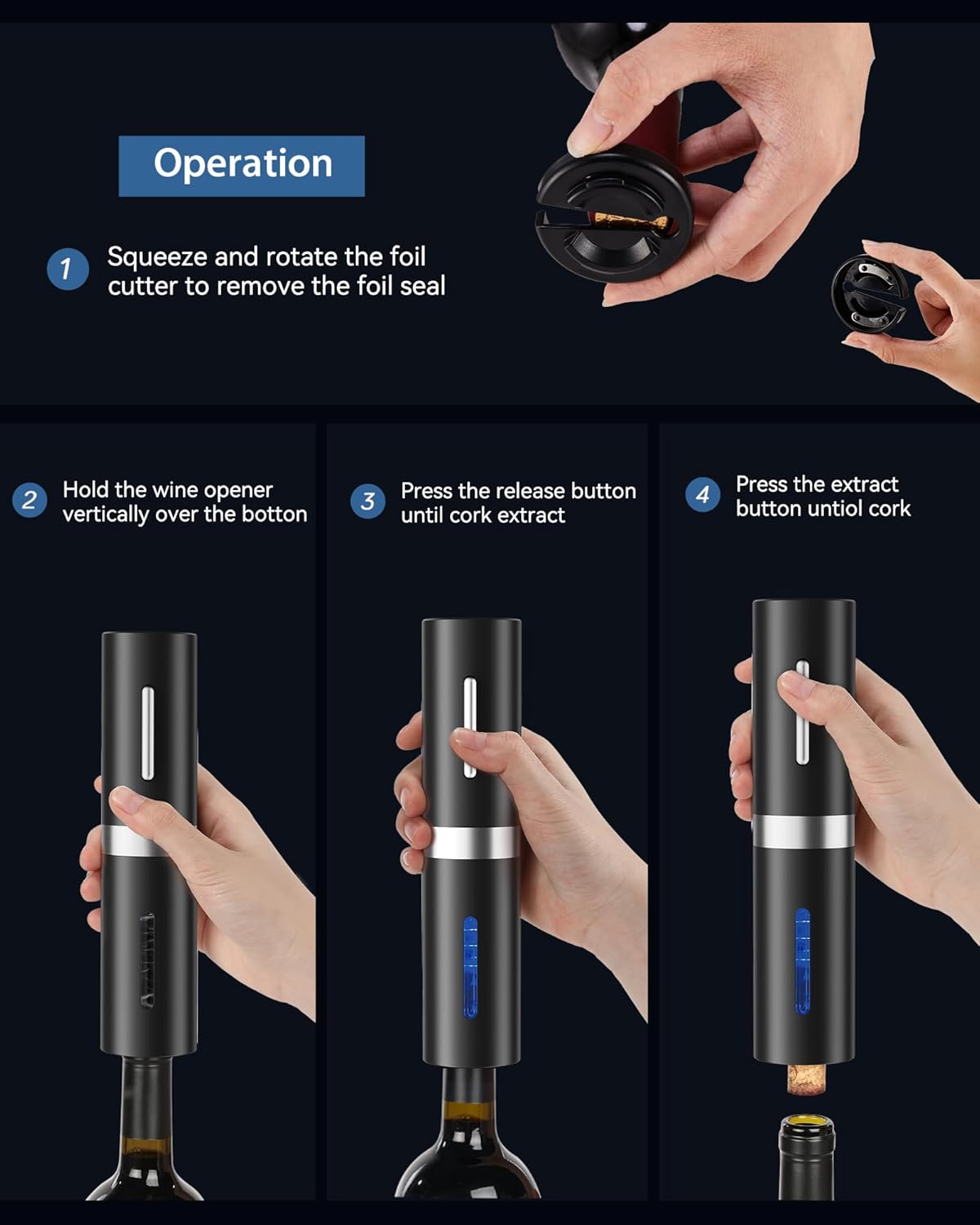 Operation

1 Squeeze and rotate the foil cutter to remove the foil seal

2 Hold the wine opener vertically over the botton

3 Press the release button until cork extract

4 Press the extract button untiol cork