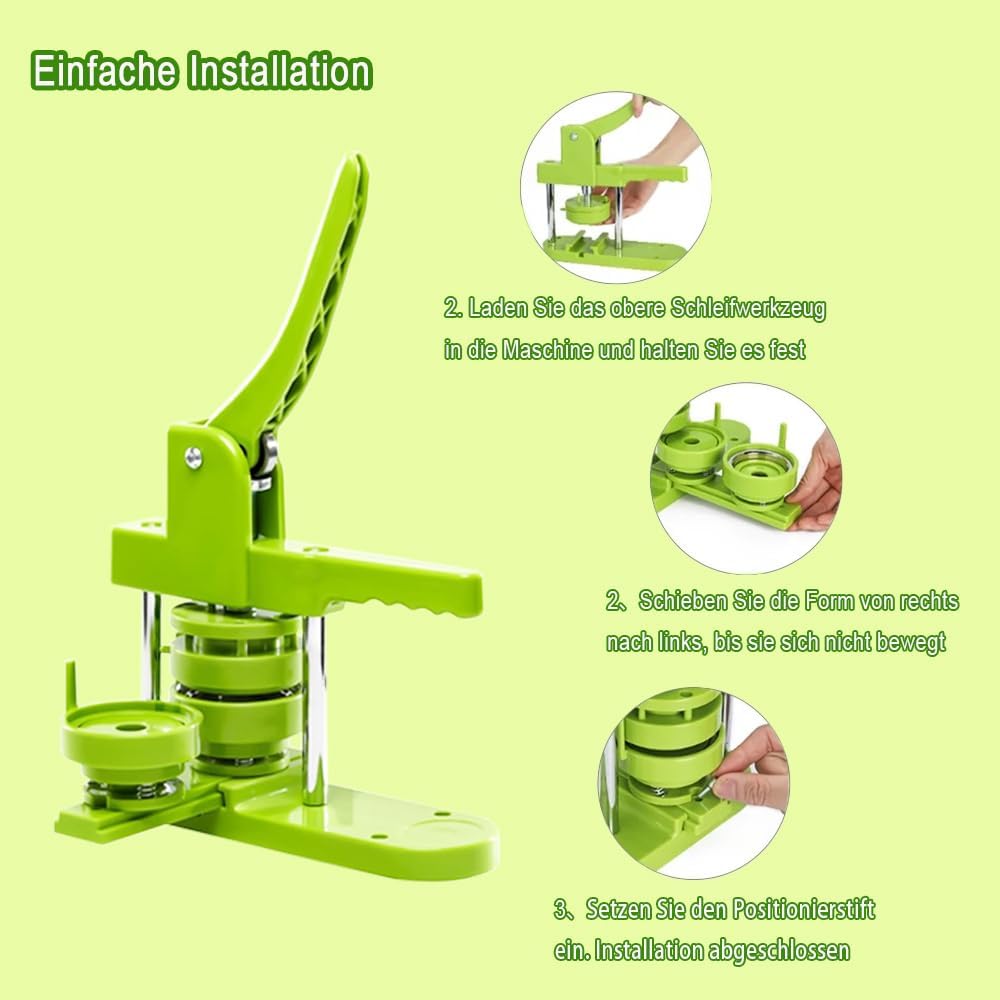 Einfache Installation

2. Laden Sie das obere Schleifwerkzeug in die Maschine und halten Sie es fest

2、Schieben Sie die Form von rechts nach links, bis sie sich nicht bewegt

3、Setzen Sie den Positionierstift ein. Installation abgeschlossen