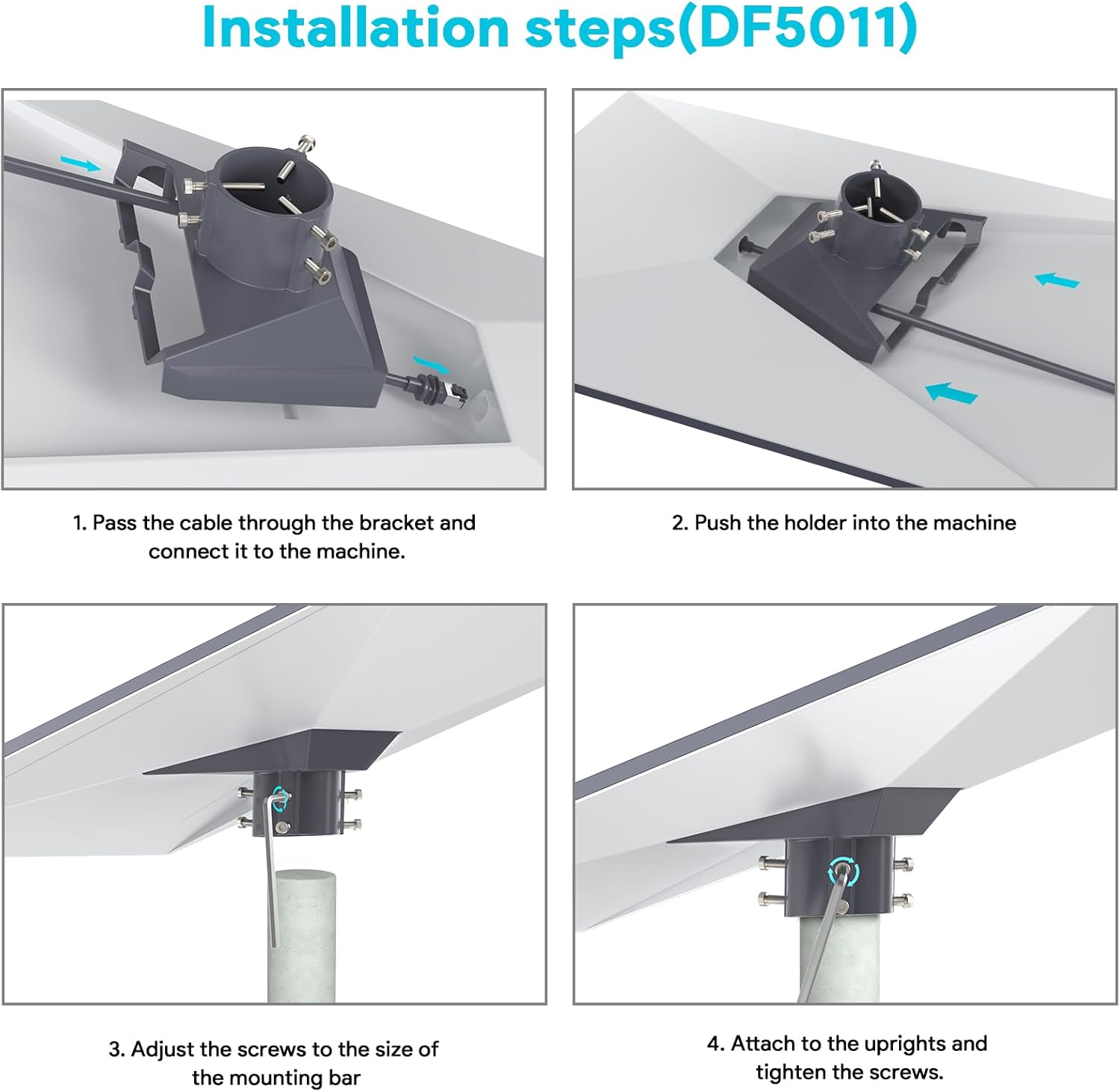 Installation steps(DF5011)

1. Pass the cable through the bracket and connect it to the machine.

2. Push the holder into the machine

3. Adjust the screws to the size of the mounting bar

4. Attach to the uprights and tighten the screws.