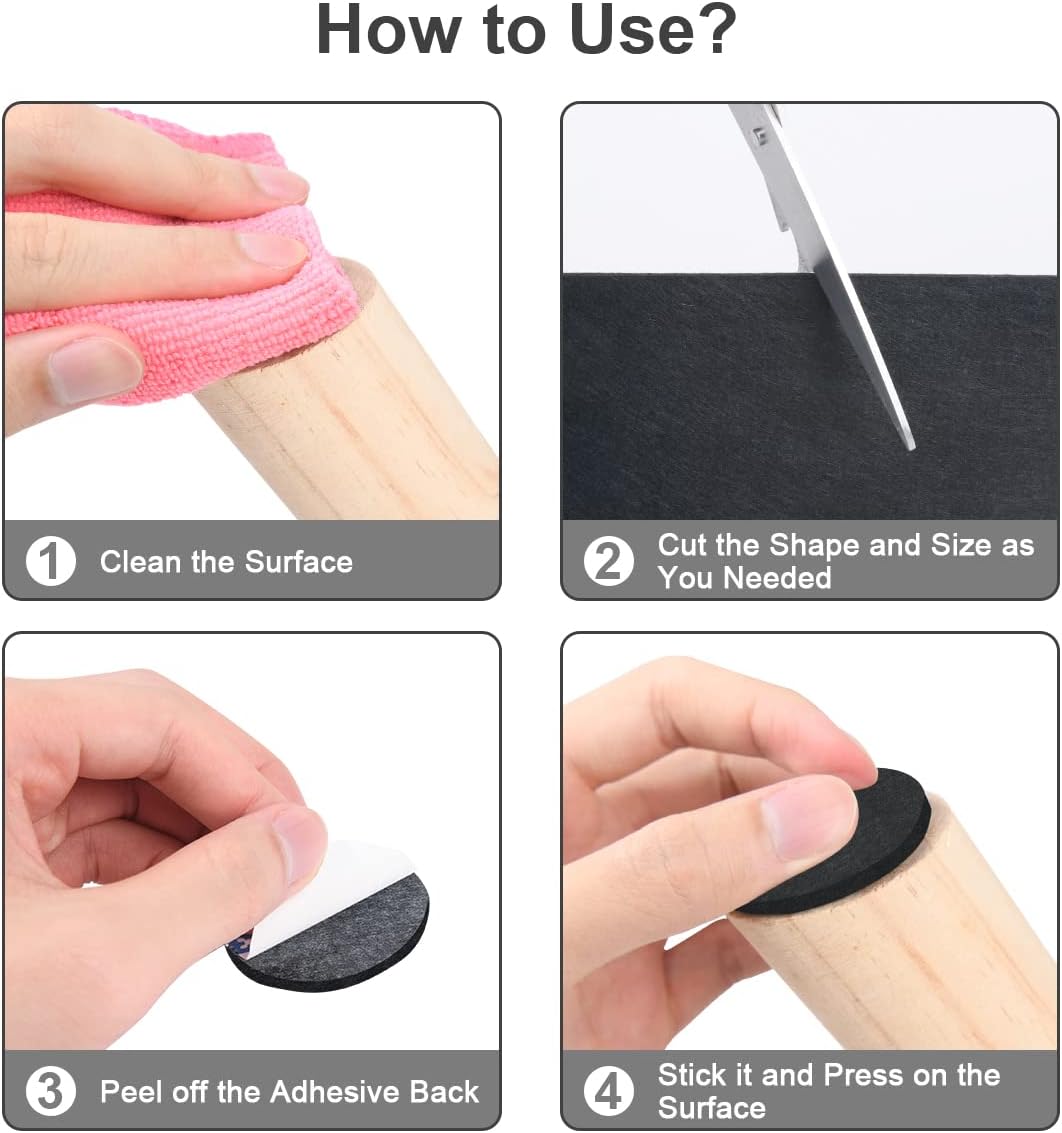 How to Use?

1 Clean the Surface

2 Cut the Shape and Size as You Needed

3 Peel off the Adhesive Back

4 Stick it and Press on the Surface