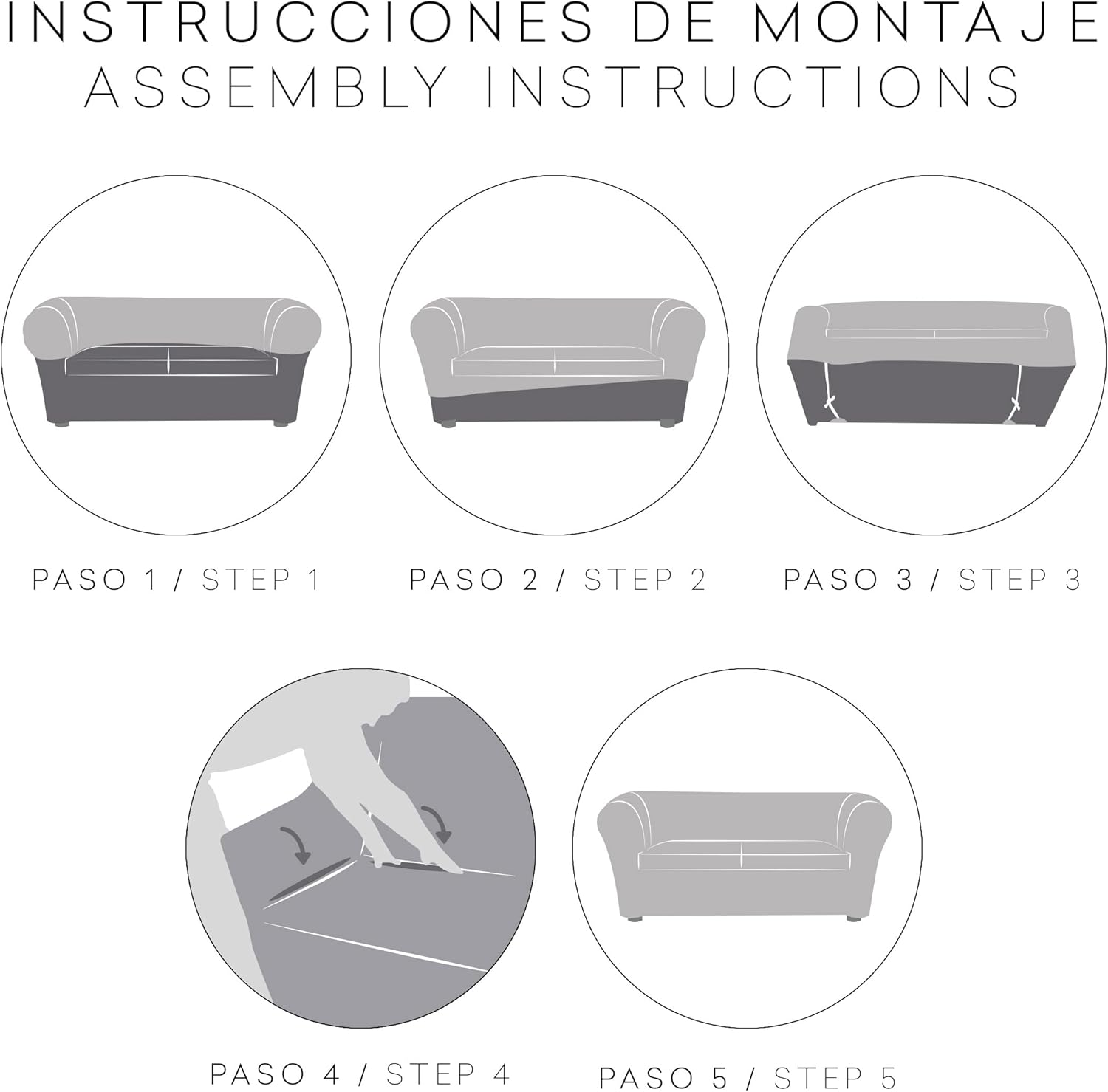 INSTRUCCIONES DE MONTAJE
ASSEMBLY INSTRUCTIONS

PASO 1 / STEP 1

PASO 2 / STEP 2

PASO 3 / STEP 3

PASO 4 / STEP 4

PASO 5 / STEP 5