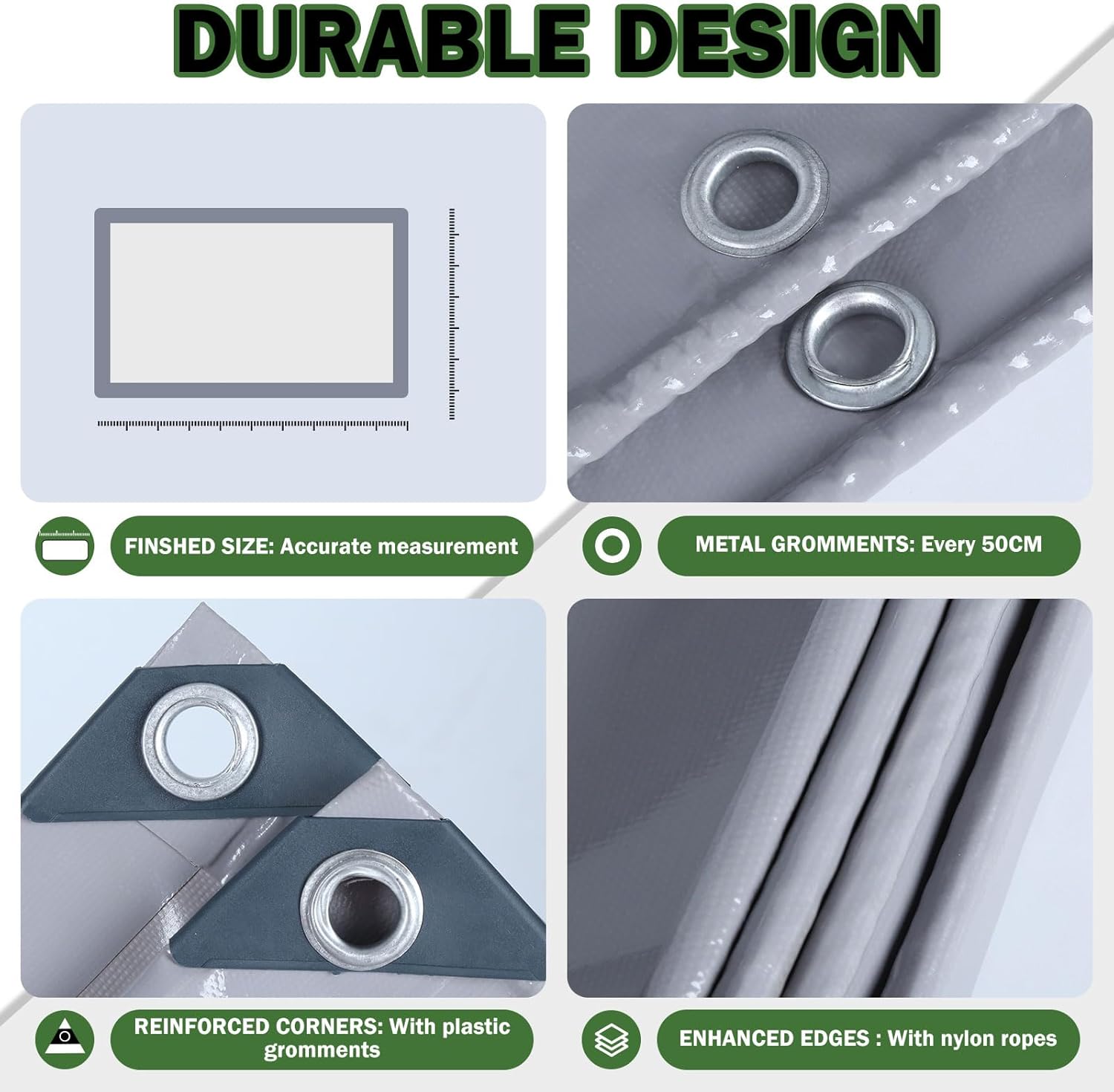 DURABLE DESIGN

FINSHED SIZE: Accurate measurement

METAL GROMMENTS: Every 50CM

REINFORCED CORNERS: With plastic gromments

ENHANCED EDGES : With nylon ropes