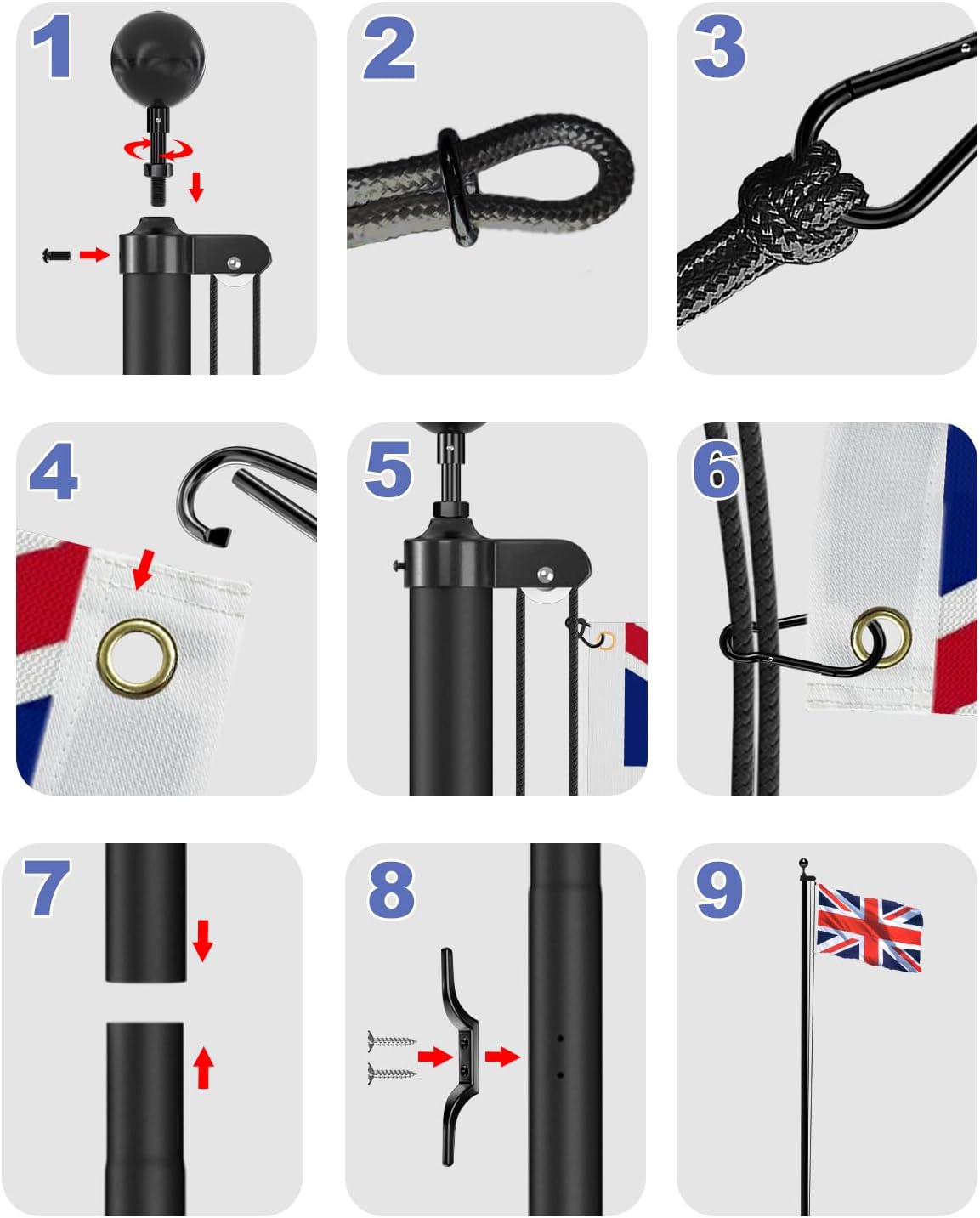 1

2

3

4

5

6

7

8

9