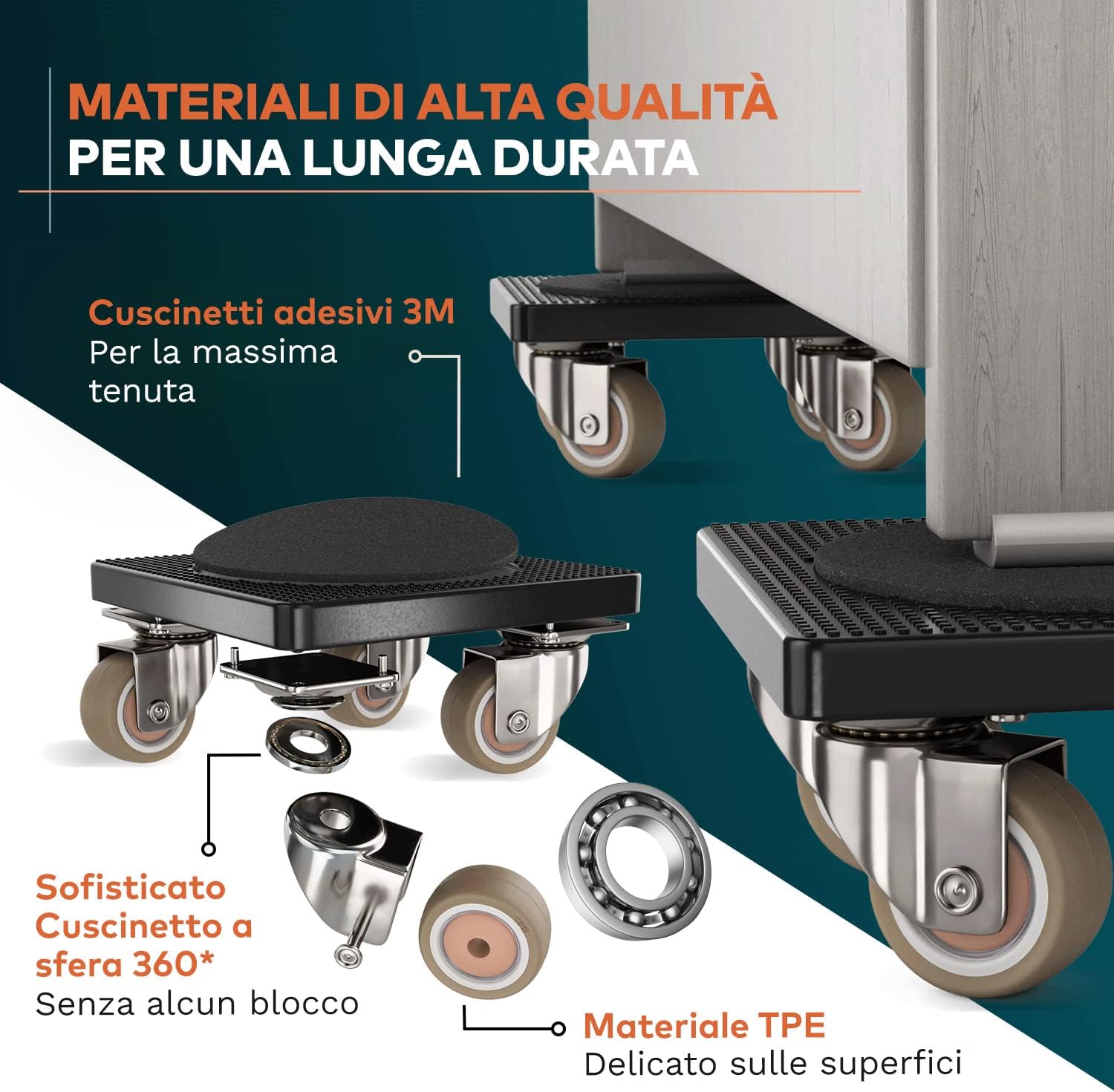 MATERIALI DI ALTA QUALITÀ
PER UNA LUNGA DURATA

Cuscinetti adesivi 3M
Per la massima tenuta

Sofisticato Cuscinetto a sfera 360*
Senza alcun blocco

Materiale TPE
Delicato sulle superfici