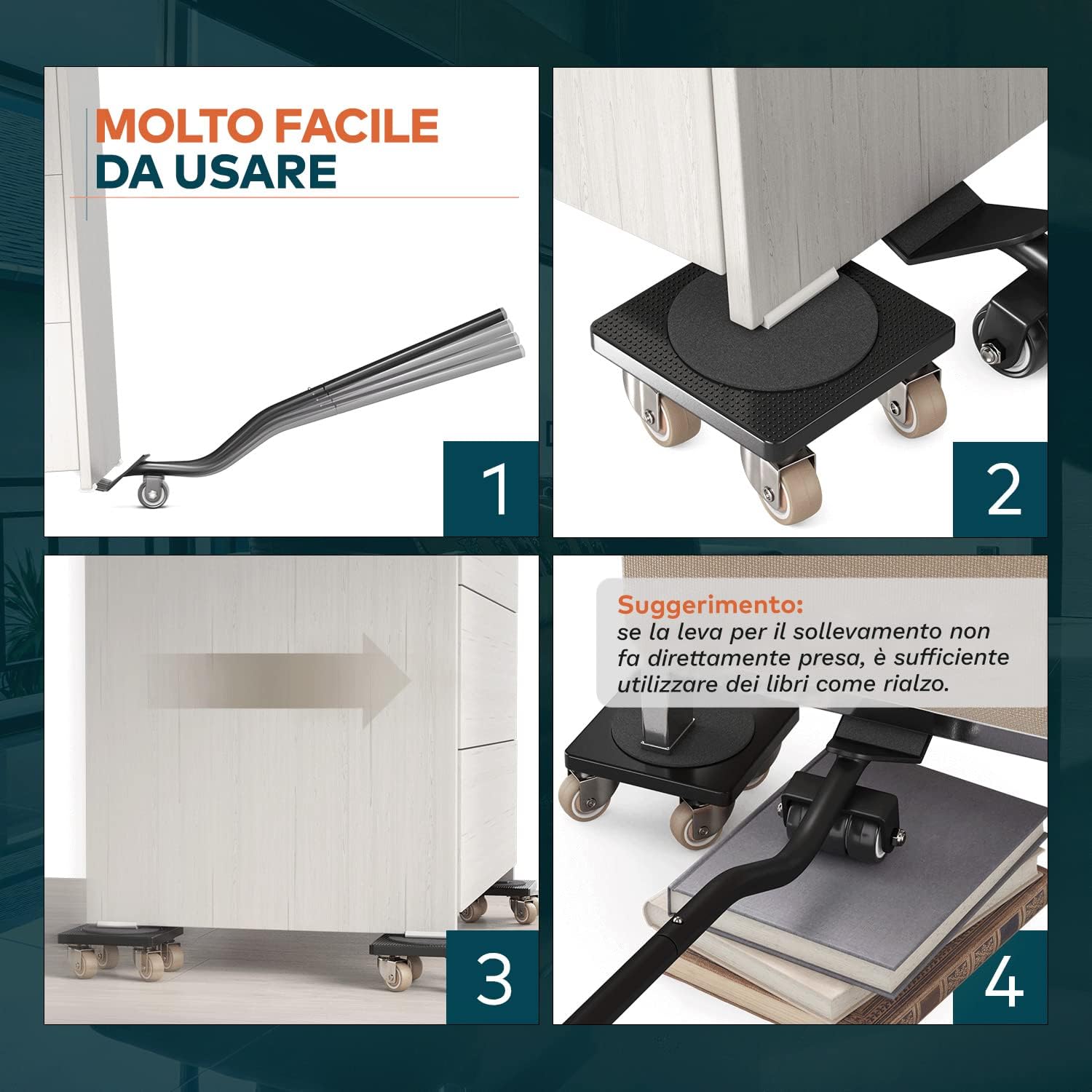 MOLTO FACILE
DA USARE

1

2

3

Suggerimento:
se la leva per il sollevamento non fa direttamente presa, è sufficiente utilizzare dei libri come rialzo.

4