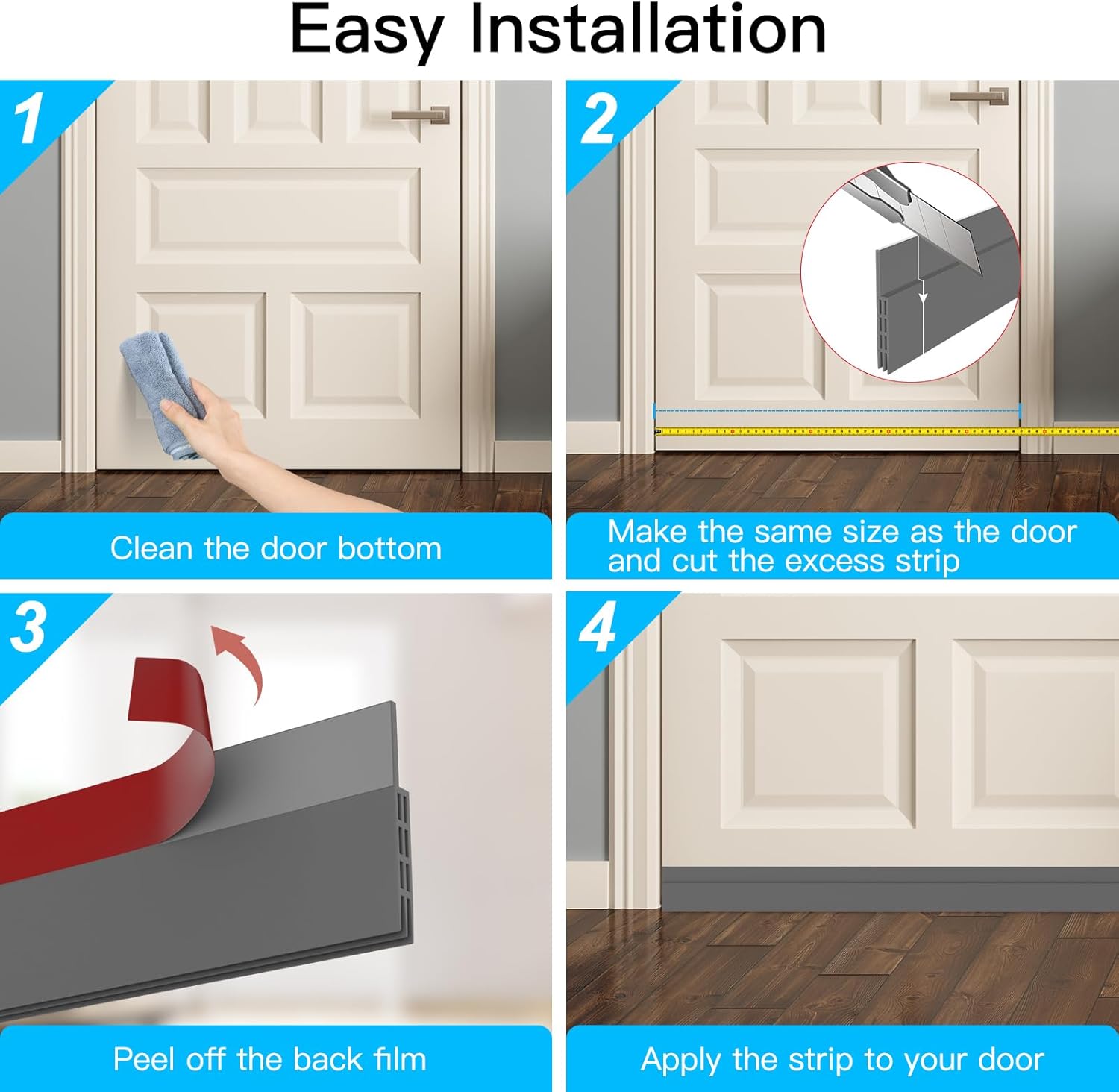 Easy Installation

1

Clean the door bottom

2

Make the same size as the door and cut the excess strip

3

Peel off the back film

4

Apply the strip to your door