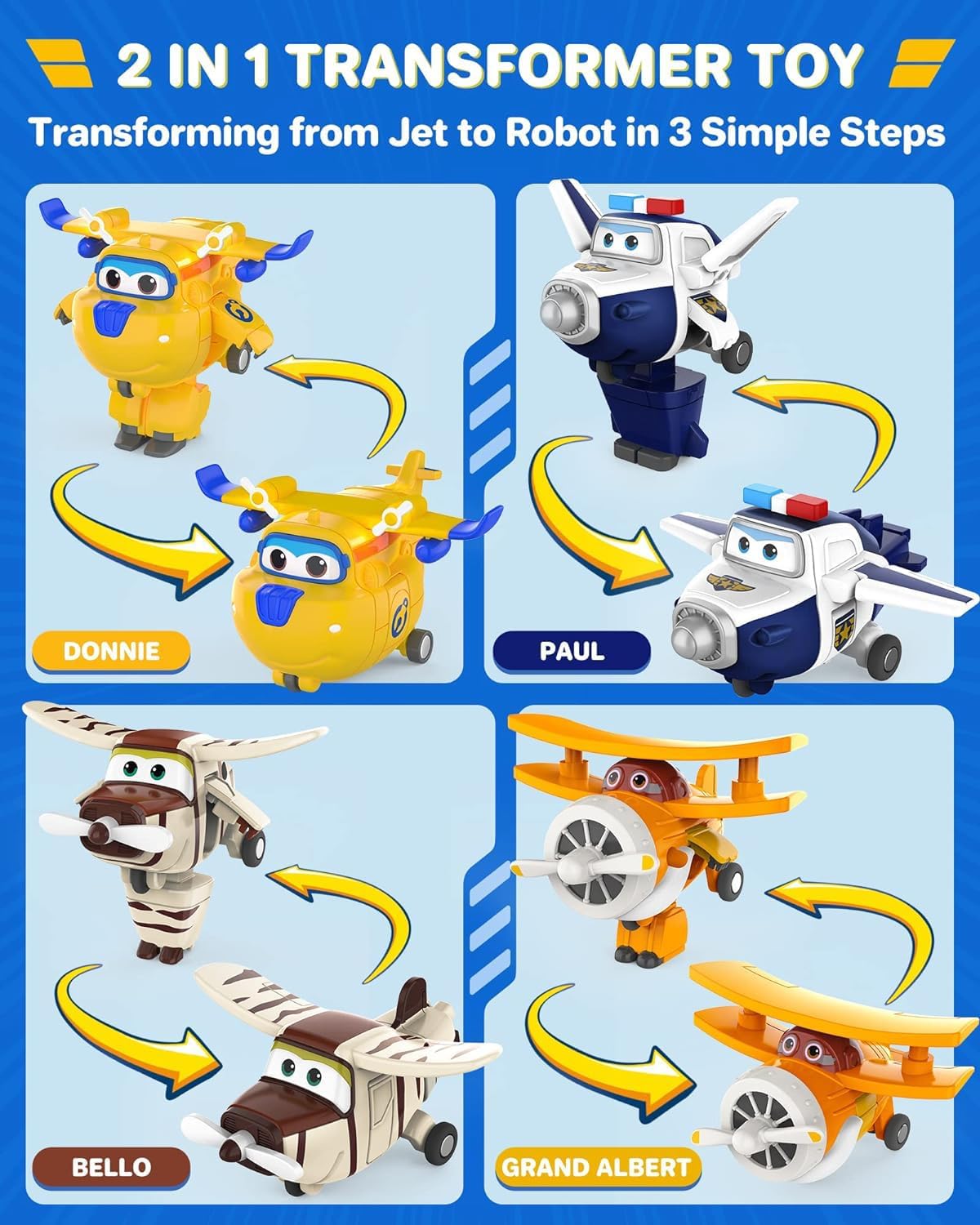 2 IN 1 TRANSFORMER TOY

Transforming from Jet to Robot in 3 Simple Steps

DONNIE

PAUL

BELLO

GRAND ALBERT