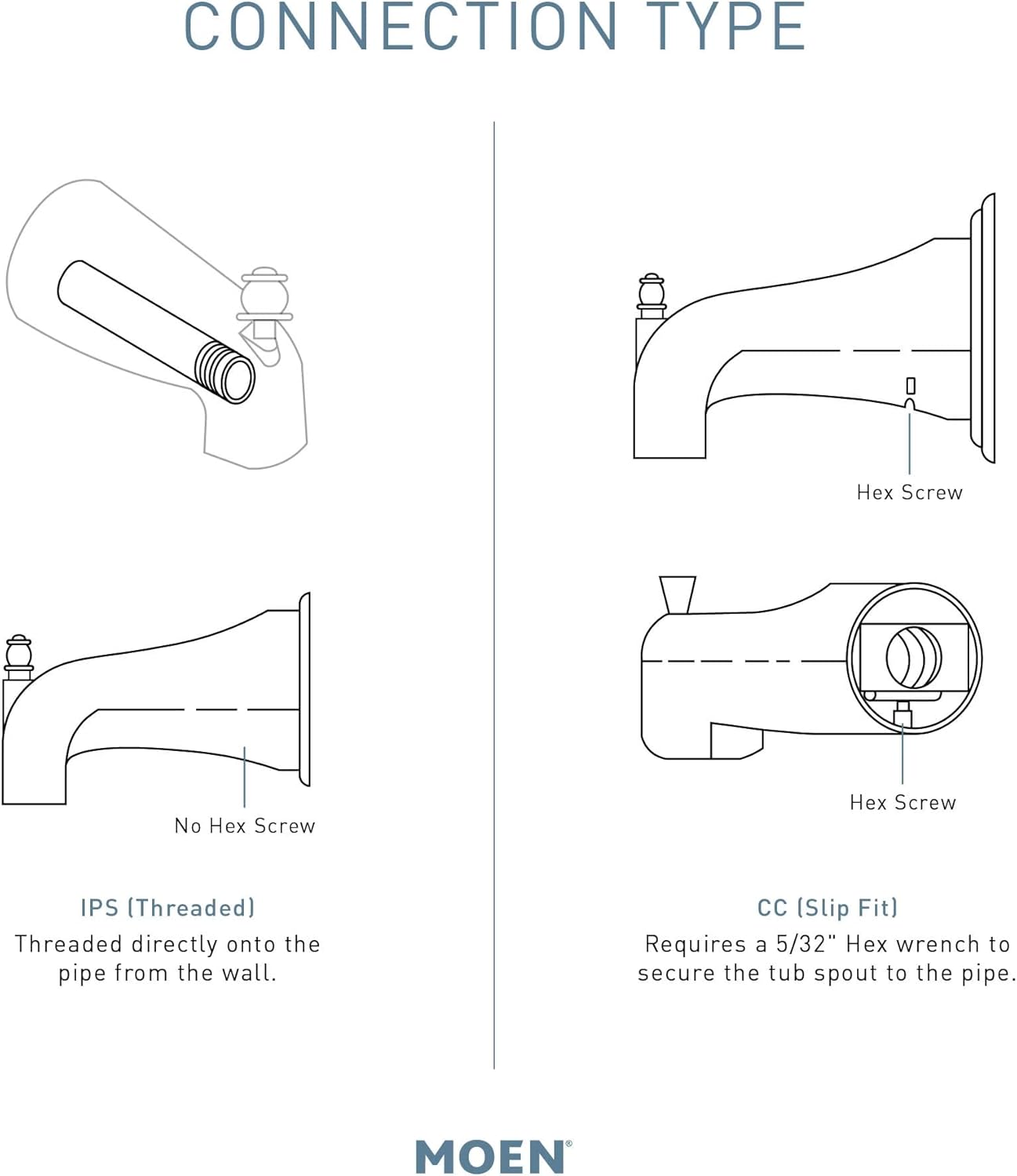 CONNECTION TYPE

No Hex Screw

IPS (Threaded)

Threaded directly onto the pipe from the wall.

Hex Screw

Hex Screw

CC (Slip Fit)

Requires a 5/32" Hex wrench to secure the tub spout to the pipe.

MOEN®