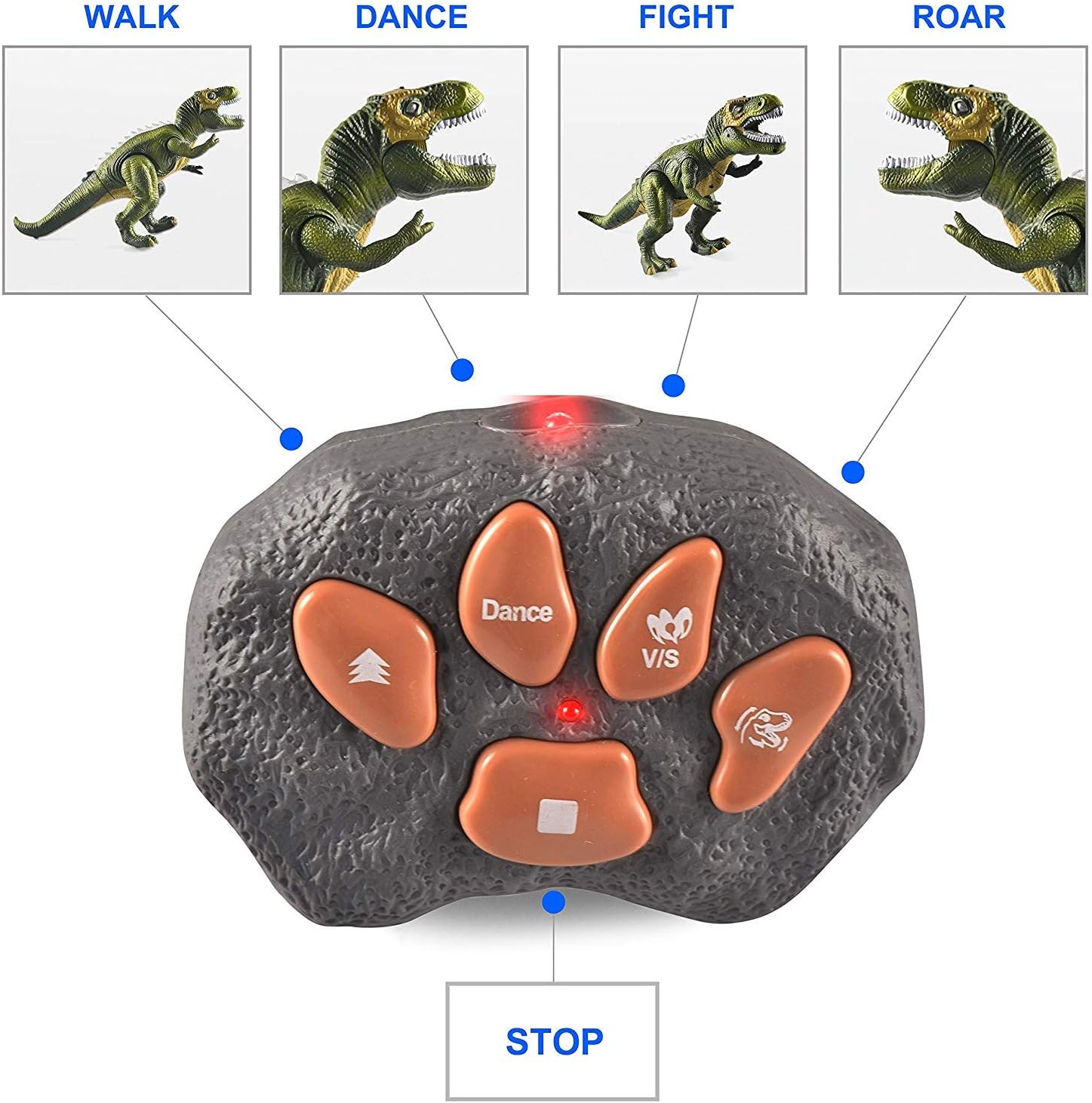 WALK

DANCE

FIGHT

ROAR

Dance

V/S

STOP