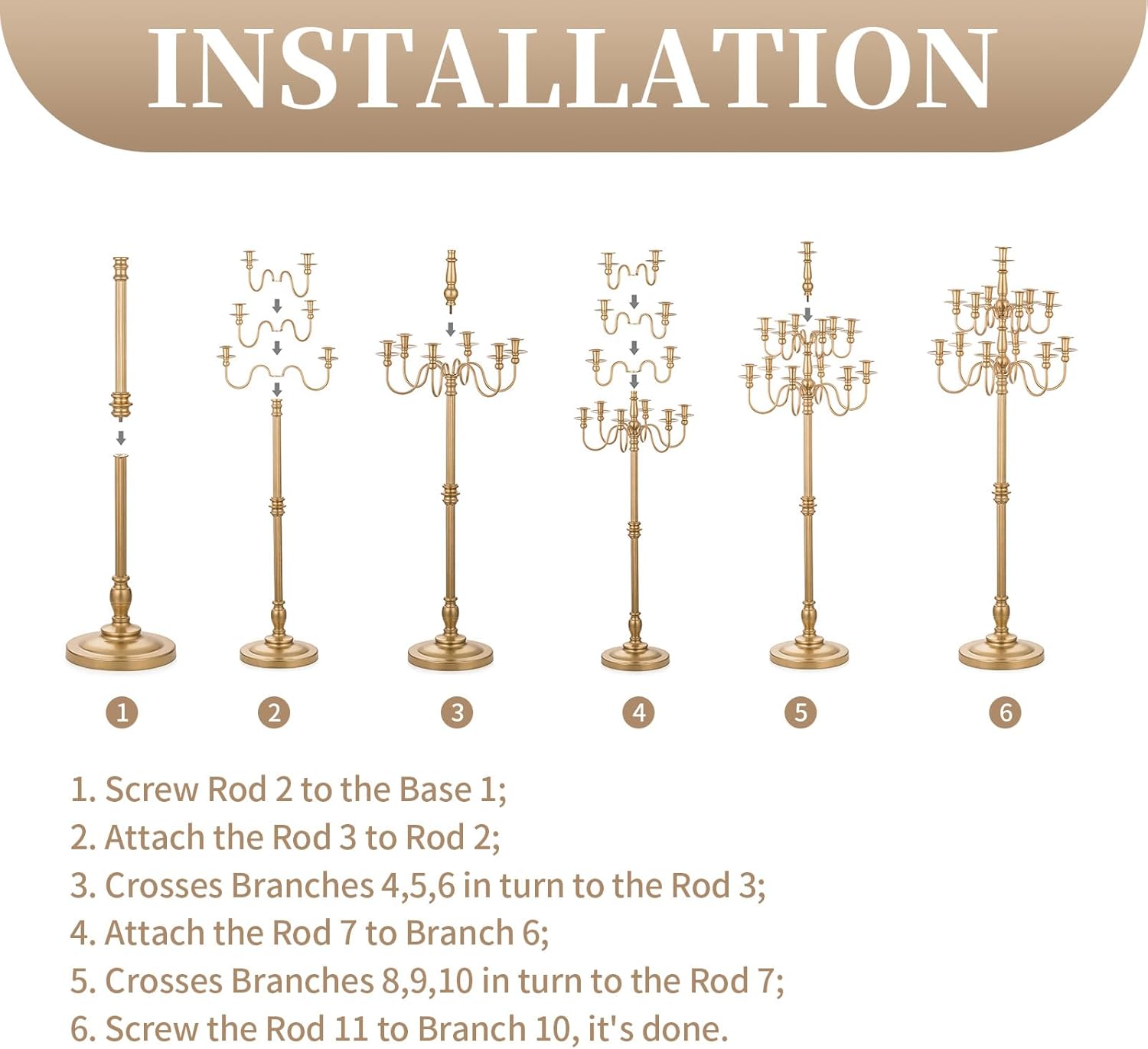 INSTALLATION

1 2 3 4 5 6

1. Screw Rod 2 to the Base 1;
2. Attach the Rod 3 to Rod 2;
3. Crosses Branches 4,5,6 in turn to the Rod 3;
4. Attach the Rod 7 to Branch 6;
5. Crosses Branches 8,9,10 in turn to the Rod 7;
6. Screw the Rod 11 to Branch 10, it's done.