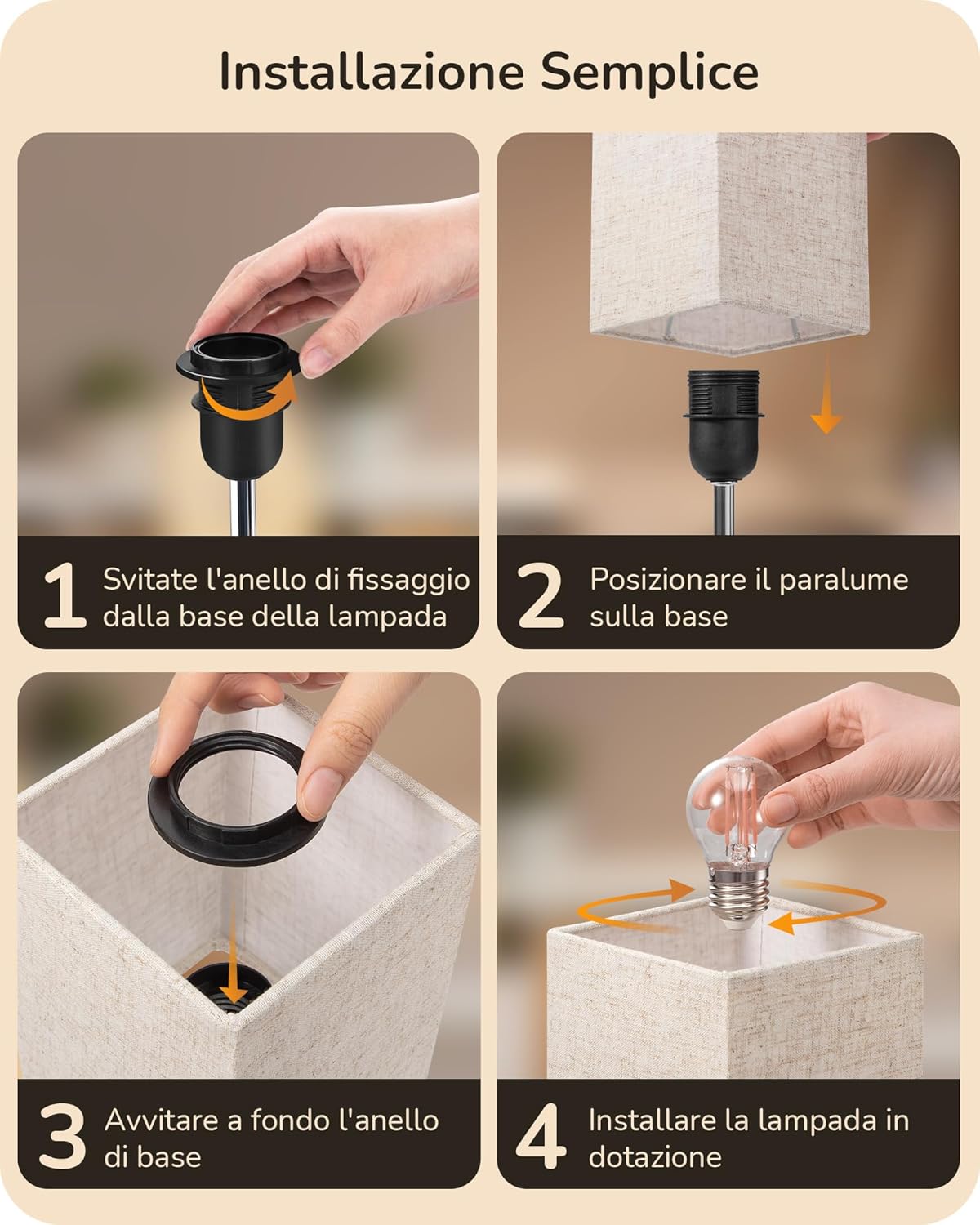 Installazione Semplice

1 Svitate l'anello di fissaggio dalla base della lampada

2 Posizionare il paralume sulla base

3 Avvitare a fondo l'anello di base

4 Installare la lampada in dotazione