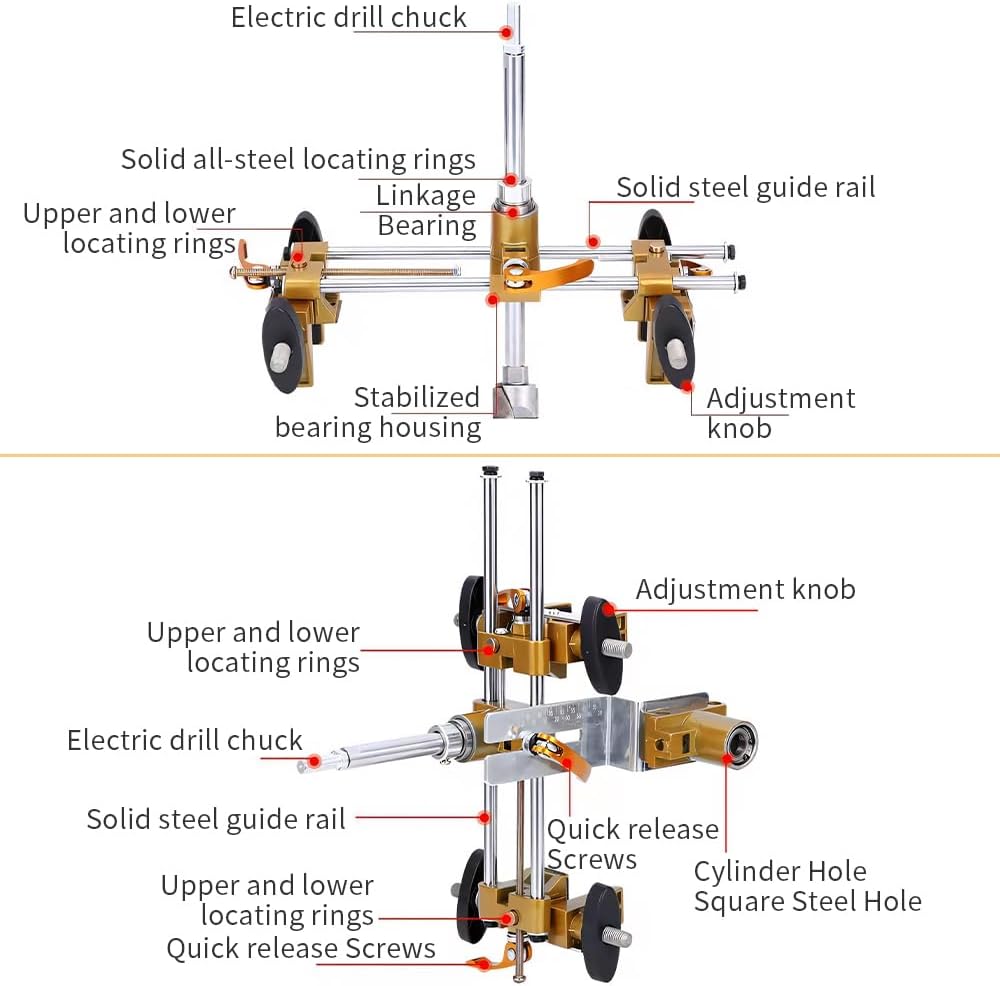 Electric drill chuck

Solid all-steel locating rings

Linkage

Bearing

Solid steel guide rail

Upper and lower locating rings

Stabilized bearing housing

Adjustment knob

Adjustment knob

Upper and lower locating rings

Electric drill chuck

Solid steel guide rail

Quick release Screws

Cylinder Hole
Square Steel Hole

Upper and lower locating rings

Quick release Screws