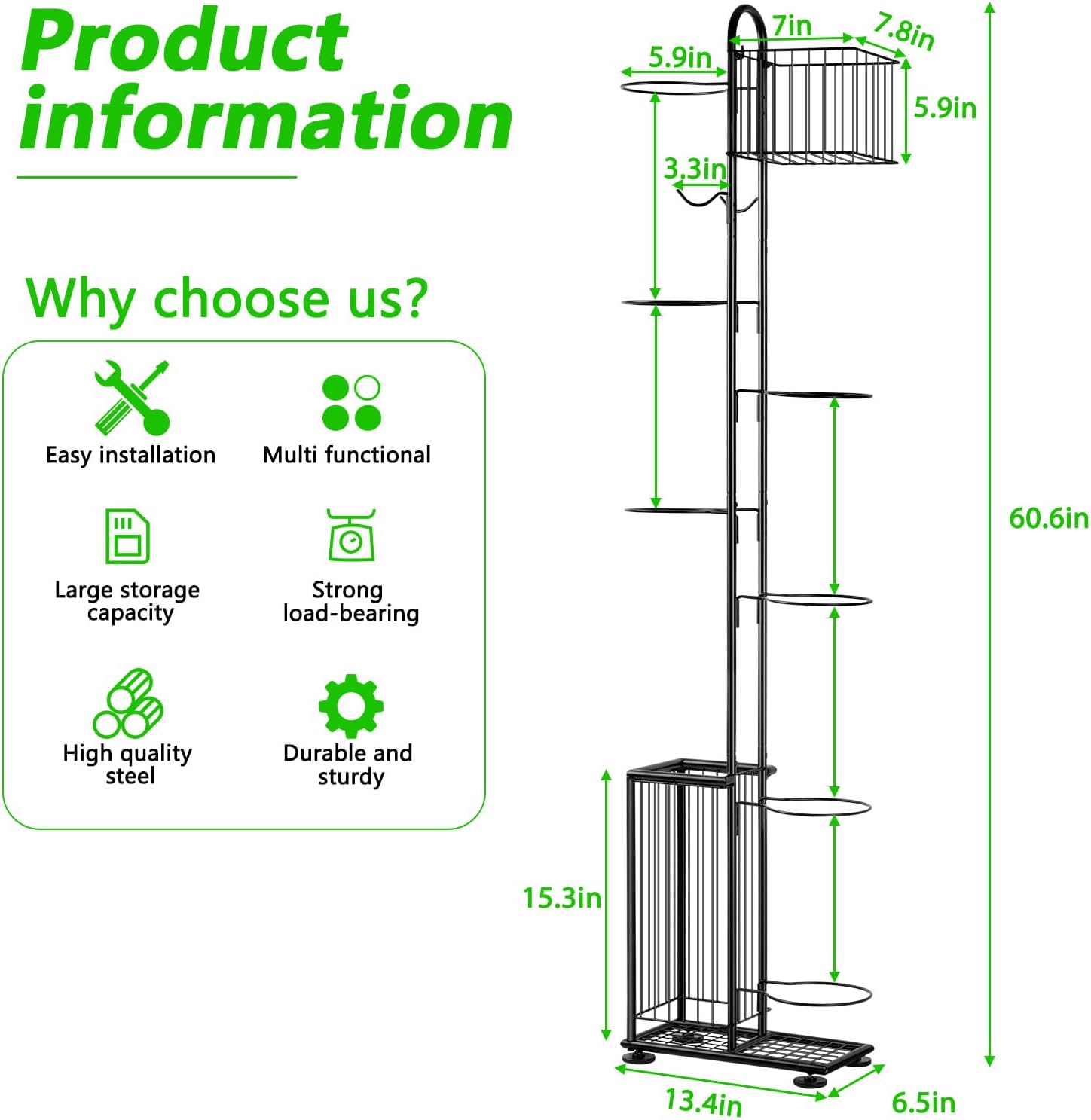 Product information

Why choose us?

Easy installation

Multi functional

Large storage capacity

Strong load-bearing

High quality steel

Durable and sturdy

7in
7.8in
5.9in
5.9in
3.3in
60.6in
15.3in
13.4in
6.5in